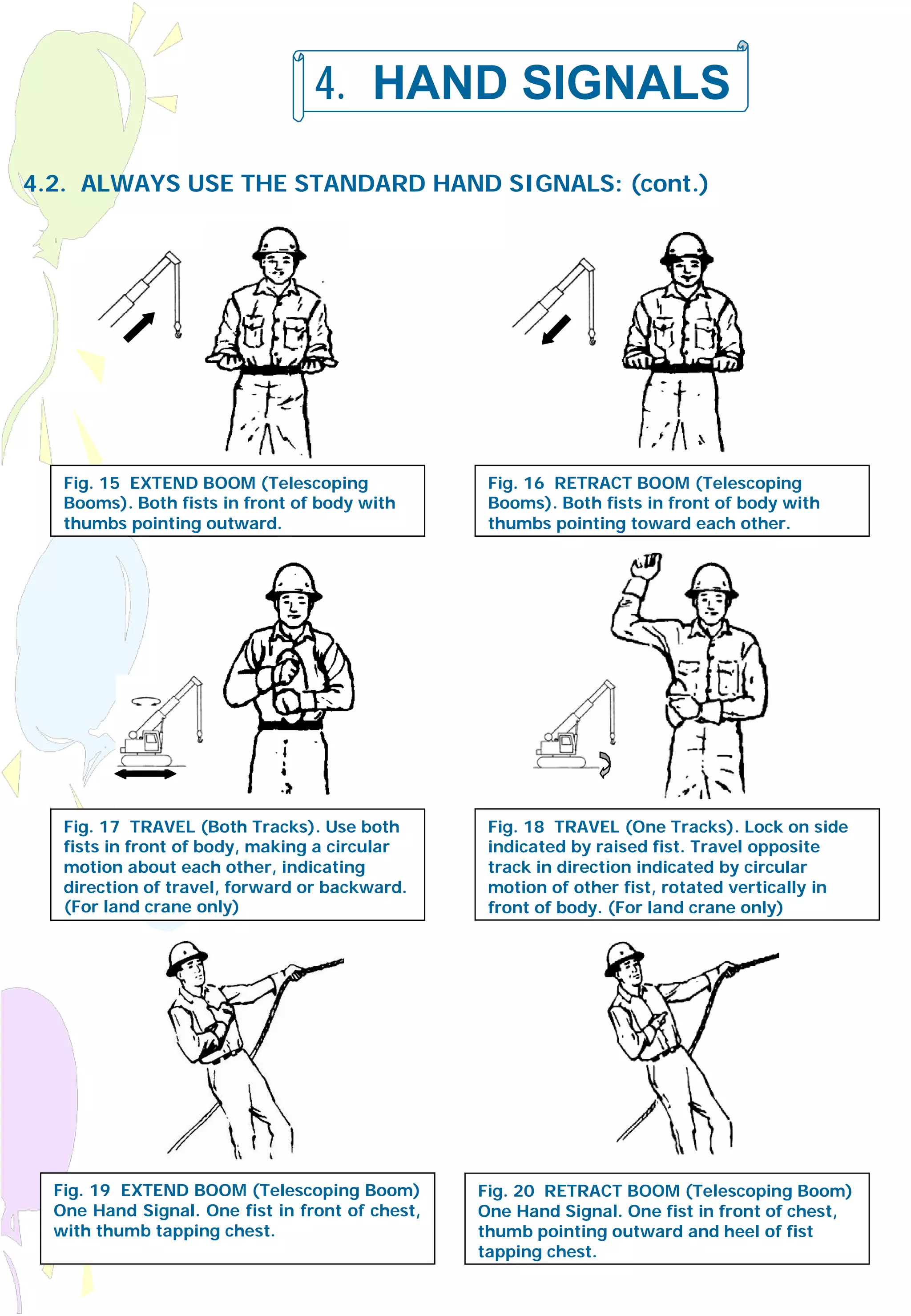 4. HAND SIGNALS

4.2. ALWAYS USE THE STANDARD HAND SIGNALS: (cont.)

Fig. 15 EXTEND BOOM (Telescoping Booms). Both fists in front of body with thumbs pointing outward.

Fig. 16 RETRACT BOOM (Telescoping Booms). Both fists in front of body with thumbs pointing toward each other.

Fig. 17 TRAVEL (Both Tracks). Use both fists in front of body, making a circular motion about each other, indicating direction of travel, forward or backward. (For land crane only)

Fig. 18 TRAVEL (One Tracks). Lock on side indicated by raised fist. Travel opposite track in direction indicated by circular motion of other fist, rotated vertically in front of body. (For land crane only)

Fig. 19 EXTEND BOOM (Telescoping Boom) One Hand Signal. One fist in front of chest, with thumb tapping chest.

Fig. 20 RETRACT BOOM (Telescoping Boom) One Hand Signal. One fist in front of chest, thumb pointing outward and heel of fist tapping chest.