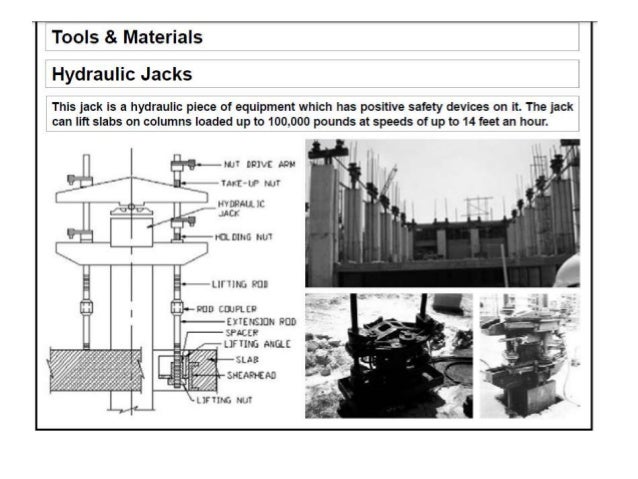 Tools & Materials

Hydraulic Jacks

This jack is a hydraulic piece of equipment which has positive safety devices on it. The jack can lift slabs on columns loaded up to 100,000 pounds at speeds of up to 14 feet an hour.

NUT DRIVE ARM
TAKE-UP NUT
HYDRAULIC JACK
HOLDING NUT
LIFTING ROD
ROD COUPLER
EXTENSION ROD
SPACER
LIFTING ANGLE
SLAB
SHEARHEAD
LIFTING NUT