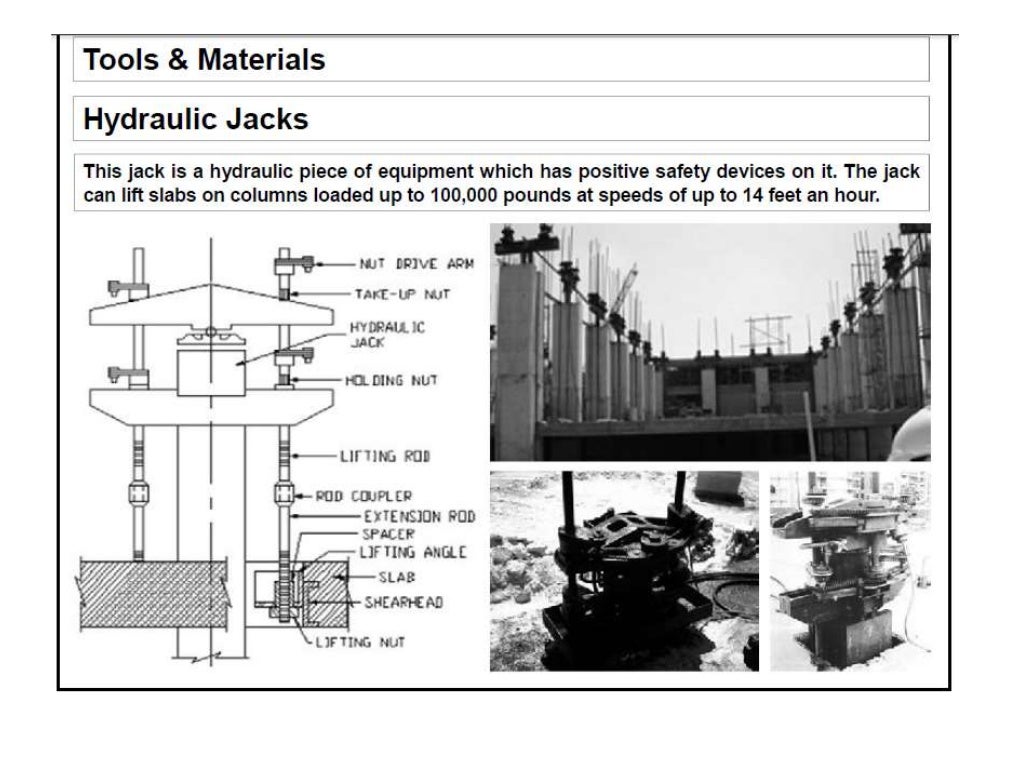 Tools & Materials

Hydraulic Jacks

This jack is a hydraulic piece of equipment which has positive safety devices on it. The jack can lift slabs on columns loaded up to 100,000 pounds at speeds of up to 14 feet an hour.

NUT DRIVE ARM
TAKE-UP NUT
HYDRAULIC JACK
HOLDING NUT
LIFTING ROD
ROD COUPLER
EXTENSION ROD
SPACER
LIFTING ANGLE
SLAB
SHEARHEAD
LIFTING NUT