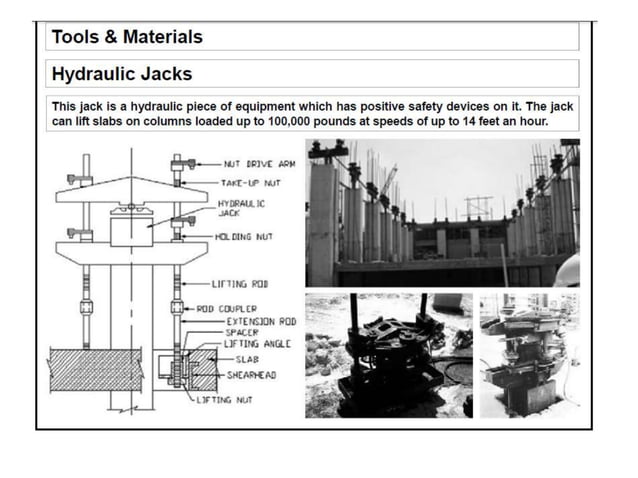 Tools & Materials

Hydraulic Jacks

This jack is a hydraulic piece of equipment which has positive safety devices on it. The jack can lift slabs on columns loaded up to 100,000 pounds at speeds of up to 14 feet an hour.

NUT DRIVE ARM
TAKE-UP NUT
HYDRAULIC JACK
HOLDING NUT
LIFTING ROD
ROD COUPLER
EXTENSION ROD
SPACER
LIFTING ANGLE
SLAB
SHEARHEAD
LIFTING NUT