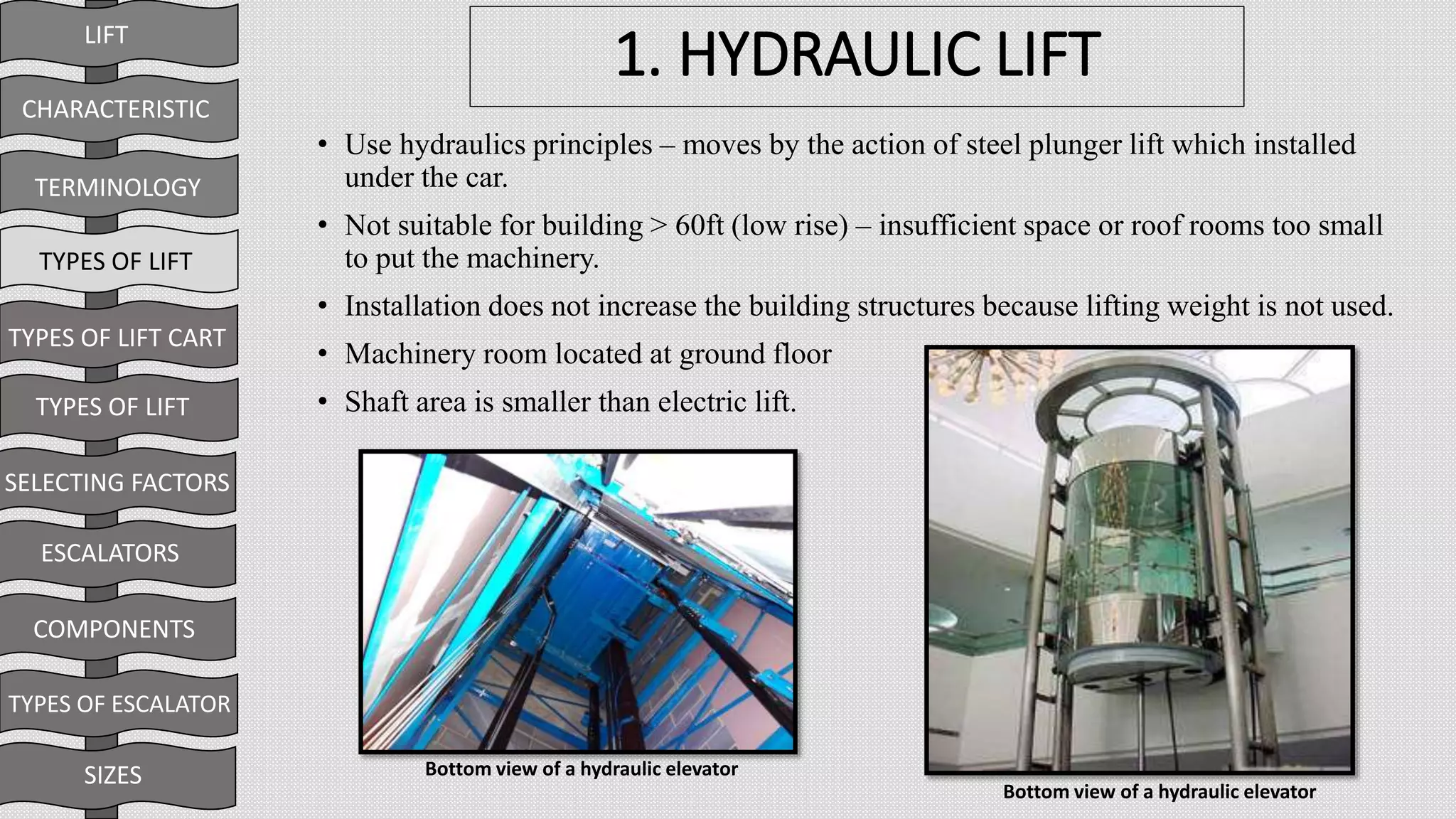 LIFT

CHARACTERISTIC

TERMINOLOGY

TYPES OF LIFT

TYPES OF LIFT CART

TYPES OF LIFT

SELECTING FACTORS

ESCALATORS

COMPONENTS

TYPES OF ESCALATOR

SIZES

1. HYDRAULIC LIFT

• Use hydraulics principles – moves by the action of steel plunger lift which installed under the car.

• Not suitable for building > 60ft (low rise) – insufficient space or roof rooms too small to put the machinery.

• Installation does not increase the building structures because lifting weight is not used.

• Machinery room located at ground floor

• Shaft area is smaller than electric lift.

Bottom view of a hydraulic elevator

Bottom view of a hydraulic elevator