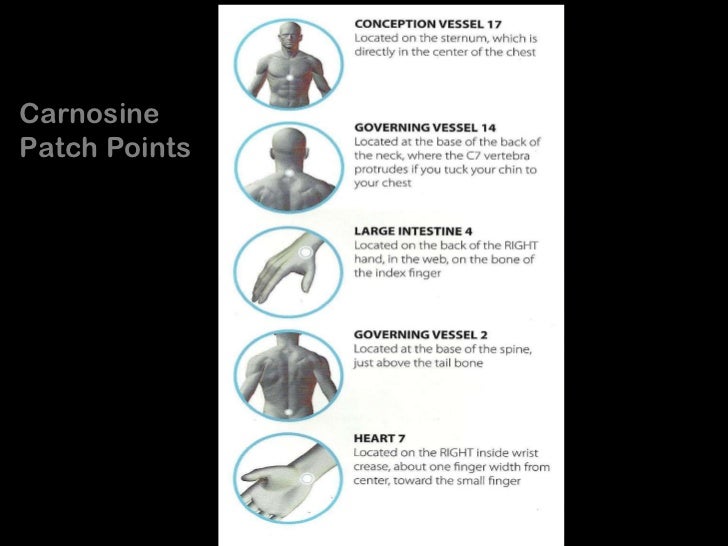 Carnosine Patch Points

CONCEPTION VESSEL 17
Located on the sternum, which is directly in the center of the chest

GOVERNING VESSEL 14
Located at the base of the back of the neck, where the C7 vertebra protrudes if you tuck your chin to your chest

LARGE INTESTINE 4
Located on the back of the RIGHT hand, in the web, on the bone of the index finger

GOVERNING VESSEL 2
Located at the base of the spine, just above the tail bone

HEART 7
Located on the RIGHT inside wrist crease, about one finger width from center, toward the small finger