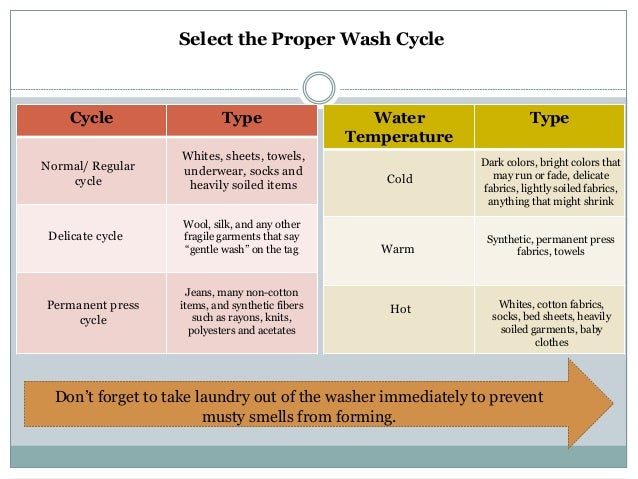 Select the Proper Wash Cycle

| Cycle | Type |
|---|---|
| Normal/ Regular cycle | Whites, sheets, towels, underwear, socks and heavily soiled items |
| Delicate cycle | Wool, silk, and any other fragile garments that say “gentle wash” on the tag |
| Permanent press cycle | Jeans, many non-cotton items, and synthetic fibers such as rayons, knits, polyesters and acetates |

| Water Temperature | Type |
|---|---|
| Cold | Dark colors, bright colors that may run or fade, delicate fabrics, lightly soiled fabrics, anything that might shrink |
| Warm | Synthetic, permanent press fabrics, towels |
| Hot | Whites, cotton fabrics, socks, bed sheets, heavily soiled garments, baby clothes |

Don’t forget to take laundry out of the washer immediately to prevent musty smells from forming.