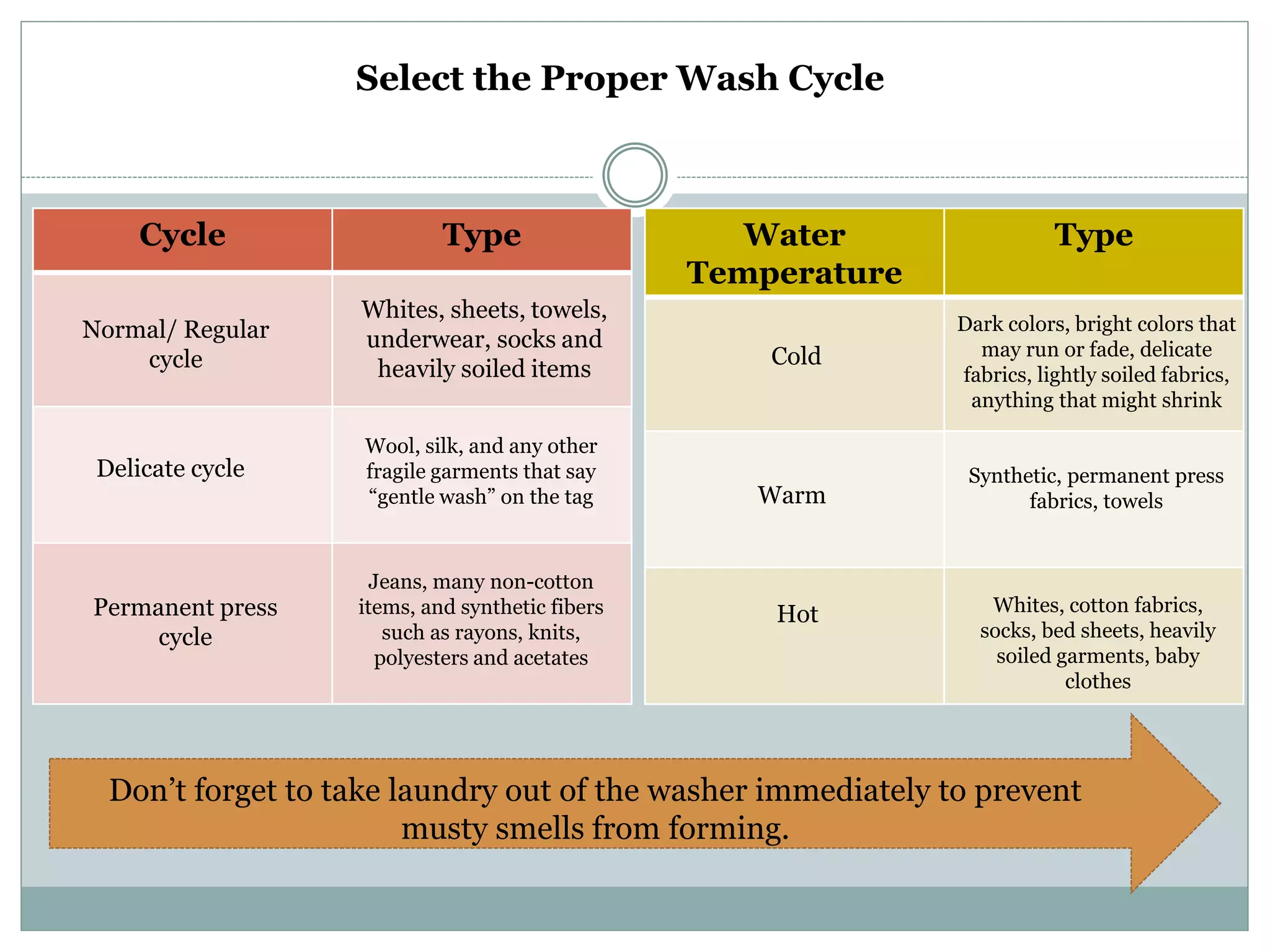 Select the Proper Wash Cycle

| Cycle | Type |
|---|---|
| Normal/ Regular cycle | Whites, sheets, towels, underwear, socks and heavily soiled items |
| Delicate cycle | Wool, silk, and any other fragile garments that say “gentle wash” on the tag |
| Permanent press cycle | Jeans, many non-cotton items, and synthetic fibers such as rayons, knits, polyesters and acetates |

| Water Temperature | Type |
|---|---|
| Cold | Dark colors, bright colors that may run or fade, delicate fabrics, lightly soiled fabrics, anything that might shrink |
| Warm | Synthetic, permanent press fabrics, towels |
| Hot | Whites, cotton fabrics, socks, bed sheets, heavily soiled garments, baby clothes |

Don’t forget to take laundry out of the washer immediately to prevent musty smells from forming.