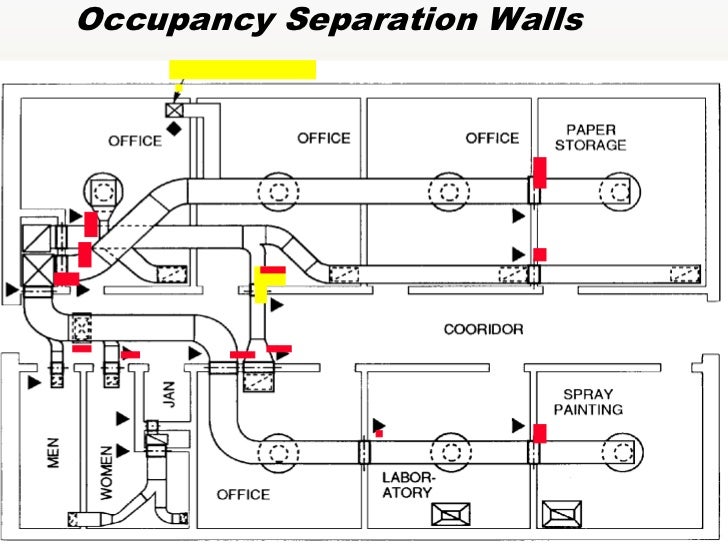 Occupancy Separation Walls

OFFICE

OFFICE

OFFICE

PAPER STORAGE

COORIDOR

JAN

MEN

WOMEN

OFFICE

LABOR-ATORY

SPRAY PAINTING