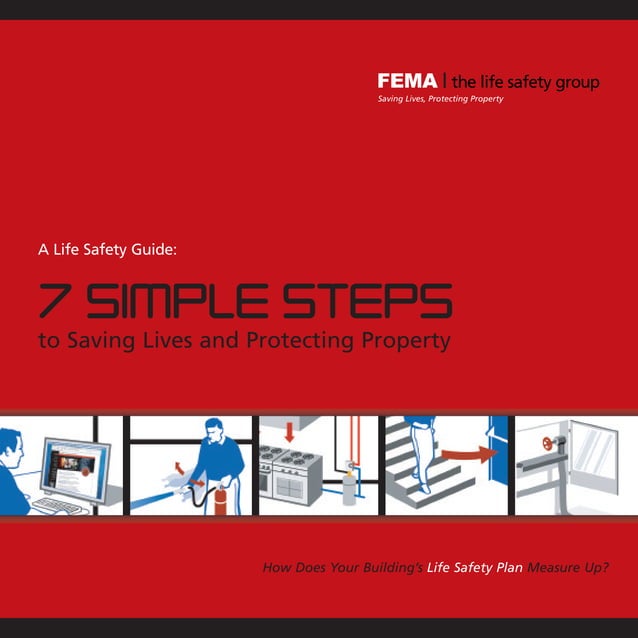 FEMA | the life safety group
Saving Lives, Protecting Property

A Life Safety Guide:

7 SIMPLE STEPS
to Saving Lives and Protecting Property

How Does Your Building's Life Safety Plan Measure Up?