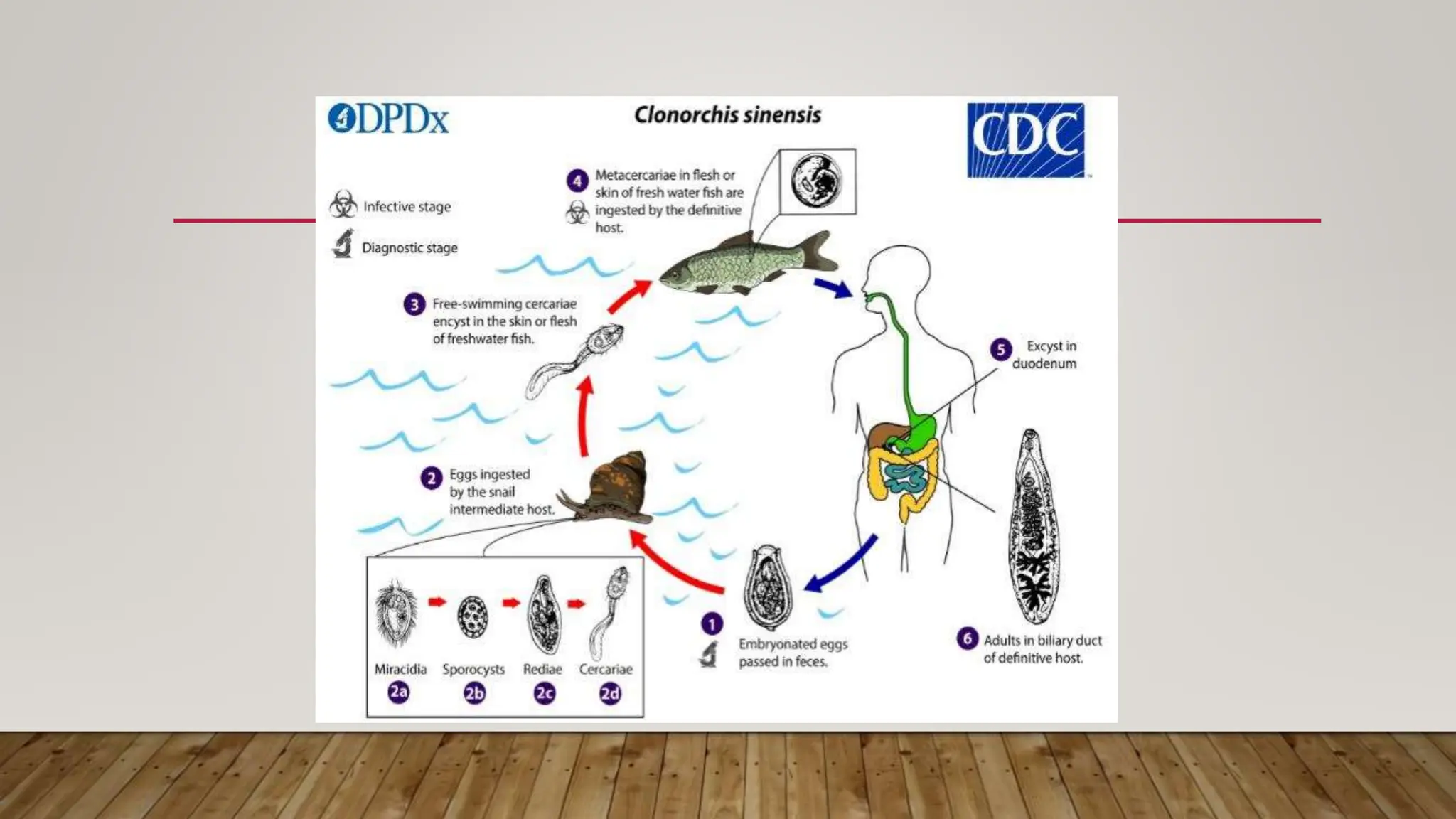 DPDx

Clonorchis sinensis

CDC

Infective stage

Diagnostic stage

4 Metacercariae in flesh or skin of fresh water fish are ingested by the definitive host.

3 Free-swimming cercariae encyst in the skin or flesh of freshwater fish.

5 Excyst in duodenum

2 Eggs ingested by the snail intermediate host.

Miracidia 2a

Sporocysts 2b

Rediae 2c

Cercariae 2d

1 Embryonated eggs passed in feces.

6 Adults in biliary duct of definitive host.