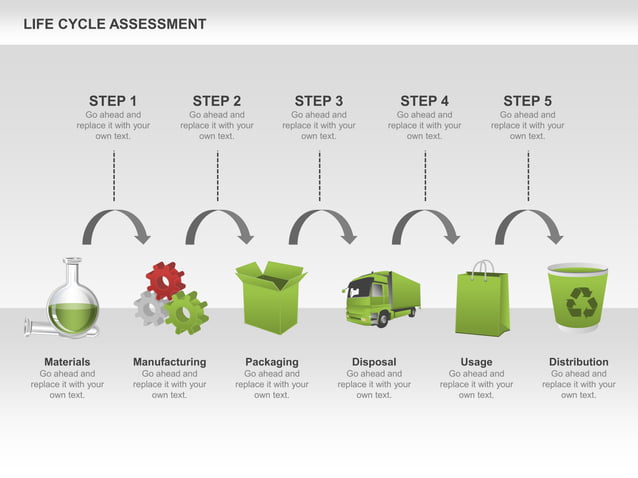 LIFE CYCLE ASSESSMENT

STEP 1
Go ahead and replace it with your own text.

STEP 2
Go ahead and replace it with your own text.

STEP 3
Go ahead and replace it with your own text.

STEP 4
Go ahead and replace it with your own text.

STEP 5
Go ahead and replace it with your own text.

Materials
Go ahead and replace it with your own text.

Manufacturing
Go ahead and replace it with your own text.

Packaging
Go ahead and replace it with your own text.

Disposal
Go ahead and replace it with your own text.

Usage
Go ahead and replace it with your own text.

Distribution
Go ahead and replace it with your own text.