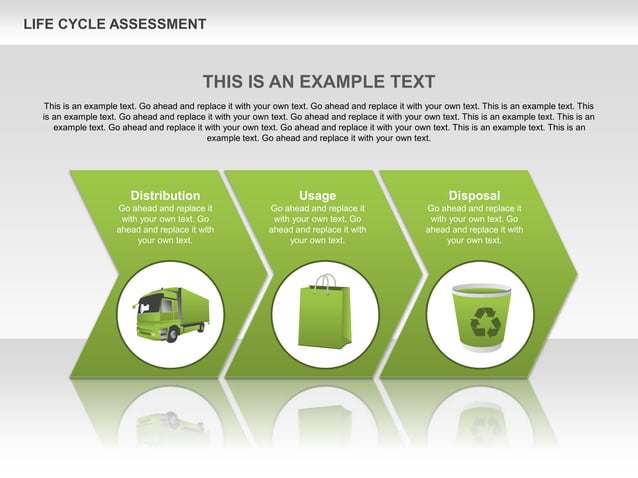 LIFE CYCLE ASSESSMENT

THIS IS AN EXAMPLE TEXT

This is an example text. Go ahead and replace it with your own text. Go ahead and replace it with your own text. This is an example text. This is an example text. Go ahead and replace it with your own text. Go ahead and replace it with your own text. This is an example text. This is an example text. Go ahead and replace it with your own text. Go ahead and replace it with your own text. This is an example text. This is an example text. Go ahead and replace it with your own text.

Distribution
Go ahead and replace it with your own text. Go ahead and replace it with your own text.

Usage
Go ahead and replace it with your own text. Go ahead and replace it with your own text.

Disposal
Go ahead and replace it with your own text. Go ahead and replace it with your own text.