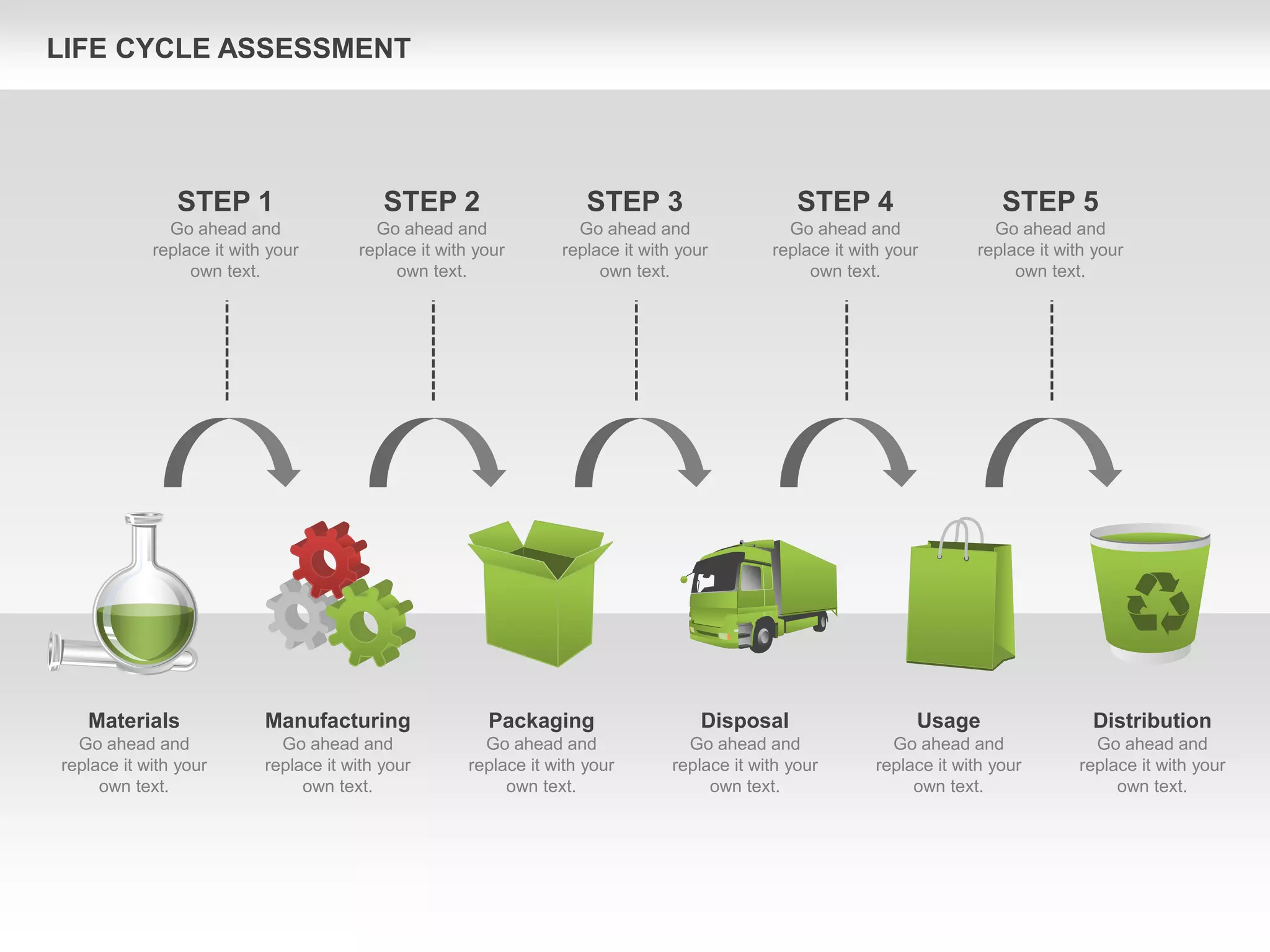 LIFE CYCLE ASSESSMENT

STEP 1
Go ahead and replace it with your own text.

STEP 2
Go ahead and replace it with your own text.

STEP 3
Go ahead and replace it with your own text.

STEP 4
Go ahead and replace it with your own text.

STEP 5
Go ahead and replace it with your own text.

Materials
Go ahead and replace it with your own text.

Manufacturing
Go ahead and replace it with your own text.

Packaging
Go ahead and replace it with your own text.

Disposal
Go ahead and replace it with your own text.

Usage
Go ahead and replace it with your own text.

Distribution
Go ahead and replace it with your own text.