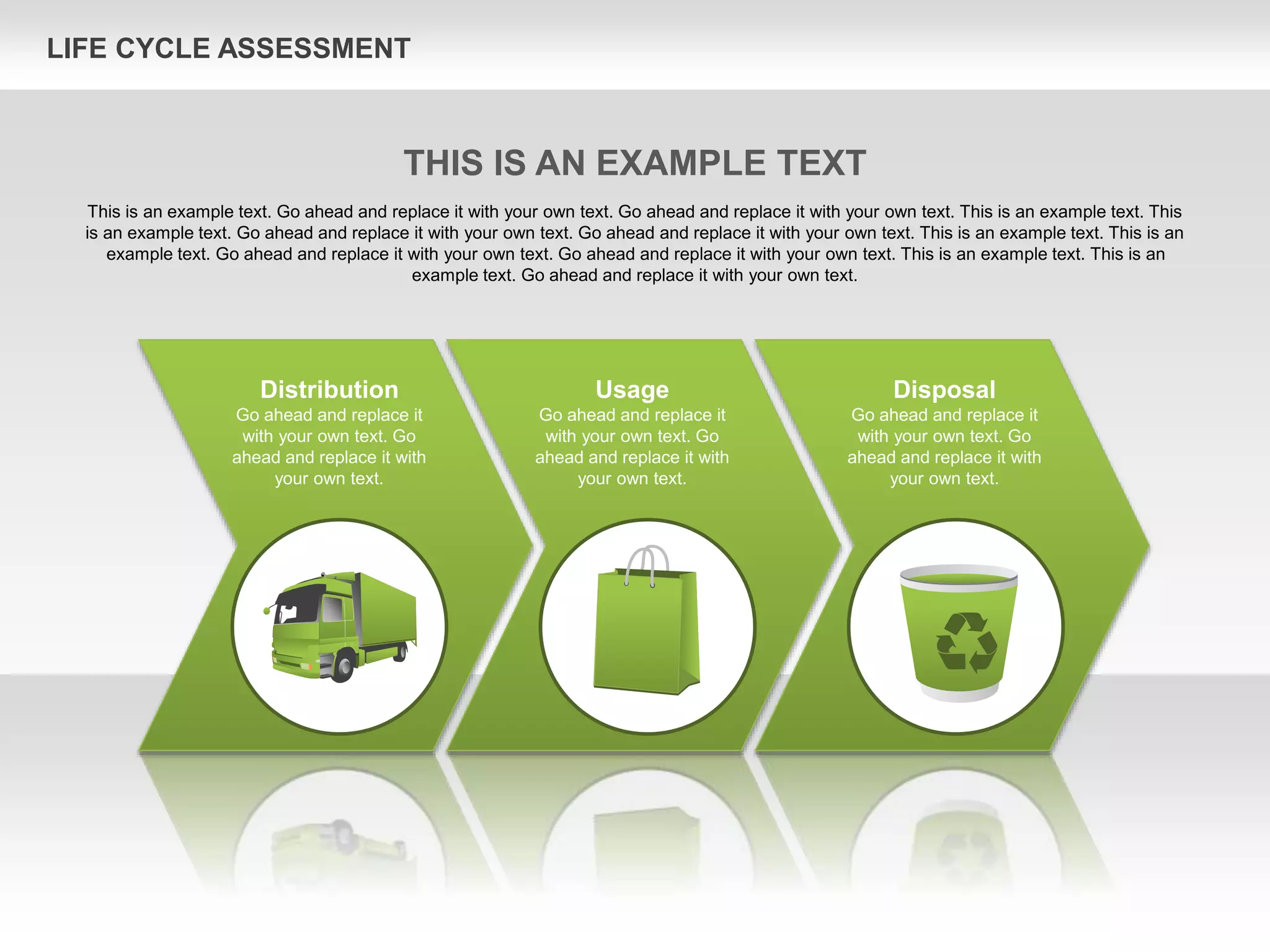 LIFE CYCLE ASSESSMENT

THIS IS AN EXAMPLE TEXT

This is an example text. Go ahead and replace it with your own text. Go ahead and replace it with your own text. This is an example text. This is an example text. Go ahead and replace it with your own text. Go ahead and replace it with your own text. This is an example text. This is an example text. Go ahead and replace it with your own text. Go ahead and replace it with your own text. This is an example text. This is an example text. Go ahead and replace it with your own text.

Distribution
Go ahead and replace it with your own text. Go ahead and replace it with your own text.

Usage
Go ahead and replace it with your own text. Go ahead and replace it with your own text.

Disposal
Go ahead and replace it with your own text. Go ahead and replace it with your own text.