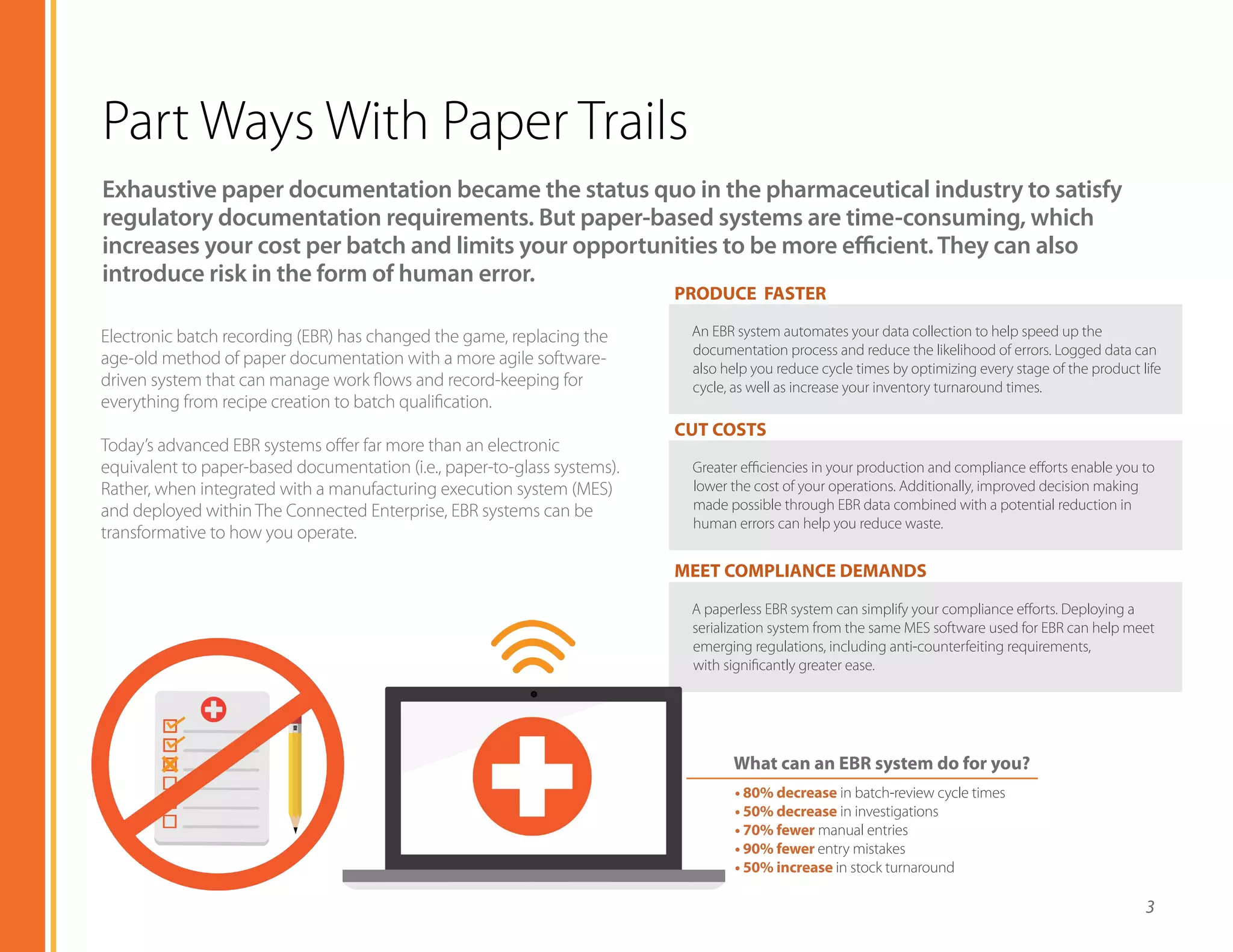 Part Ways With Paper Trails

Exhaustive paper documentation became the status quo in the pharmaceutical industry to satisfy regulatory documentation requirements. But paper-based systems are time-consuming, which increases your cost per batch and limits your opportunities to be more efficient. They can also introduce risk in the form of human error.

Electronic batch recording (EBR) has changed the game, replacing the age-old method of paper documentation with a more agile software-driven system that can manage work flows and record-keeping for everything from recipe creation to batch qualification.

Today's advanced EBR systems offer far more than an electronic equivalent to paper-based documentation (i.e., paper-to-glass systems). Rather, when integrated with a manufacturing execution system (MES) and deployed within The Connected Enterprise, EBR systems can be transformative to how you operate.

PRODUCE FASTER

An EBR system automates your data collection to help speed up the documentation process and reduce the likelihood of errors. Logged data can also help you reduce cycle times by optimizing every stage of the product life cycle, as well as increase your inventory turnaround times.

CUT COSTS

Greater efficiencies in your production and compliance efforts enable you to lower the cost of your operations. Additionally, improved decision making made possible through EBR data combined with a potential reduction in human errors can help you reduce waste.

MEET COMPLIANCE DEMANDS

A paperless EBR system can simplify your compliance efforts. Deploying a serialization system from the same MES software used for EBR can help meet emerging regulations, including anti-counterfeiting requirements, with significantly greater ease.

What can an EBR system do for you?

• 80% decrease in batch-review cycle times
• 50% decrease in investigations
• 70% fewer manual entries
• 90% fewer entry mistakes
• 50% increase in stock turnaround

3