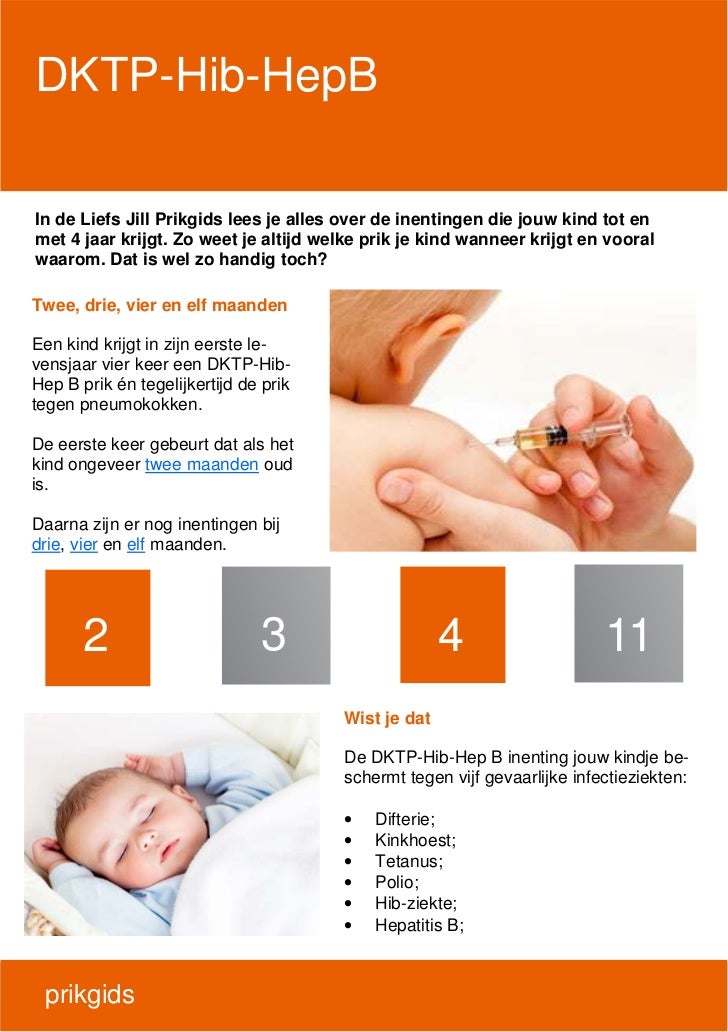 DKTP-Hib-HepB

In de Liefs Jill Prikgids lees je alles over de inentingen die jouw kind tot en met 4 jaar krijgt. Zo weet je altijd welke prik je kind wanneer krijgt en vooral waarom. Dat is wel zo handig toch?

Twee, drie, vier en elf maanden

Een kind krijgt in zijn eerste levensjaar vier keer een DKTP-Hib-Hep B prik én tegelijkertijd de prik tegen pneumokokken.

De eerste keer gebeurt dat als het kind ongeveer twee maanden oud is.

Daarna zijn er nog inentingen bij drie, vier en elf maanden.

2

3

4

11

Wist je dat

De DKTP-Hib-Hep B inenting jouw kindje beschermt tegen vijf gevaarlijke infectieziekten:

• Difterie;
• Kinkhoest;
• Tetanus;
• Polio;
• Hib-ziekte;
• Hepatitis B;

prikgids