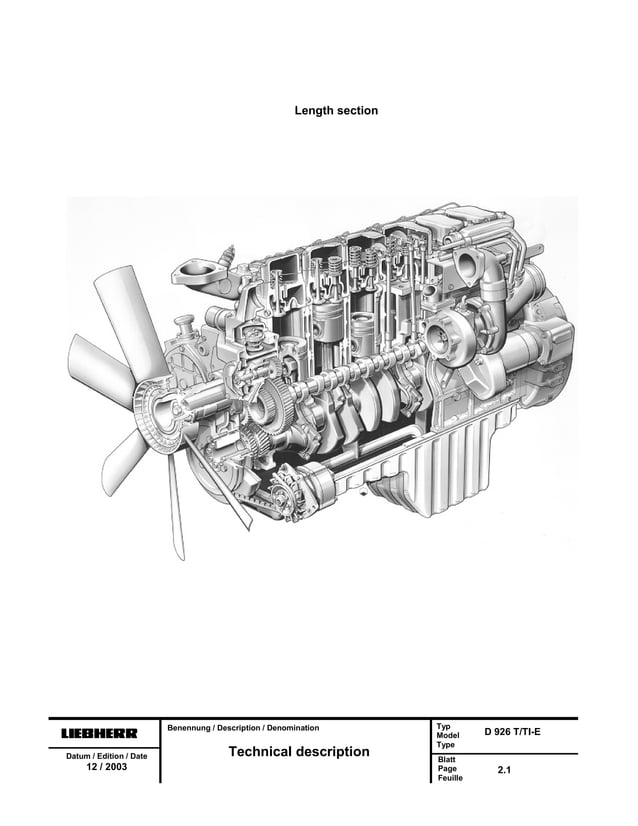 Length section

LIEBHERR

Datum / Edition / Date
12 / 2003

Benennung / Description / Denomination

Technical description

Typ
Model
Type

D 926 T/TI-E

Blatt
Page
Feuille

2.1