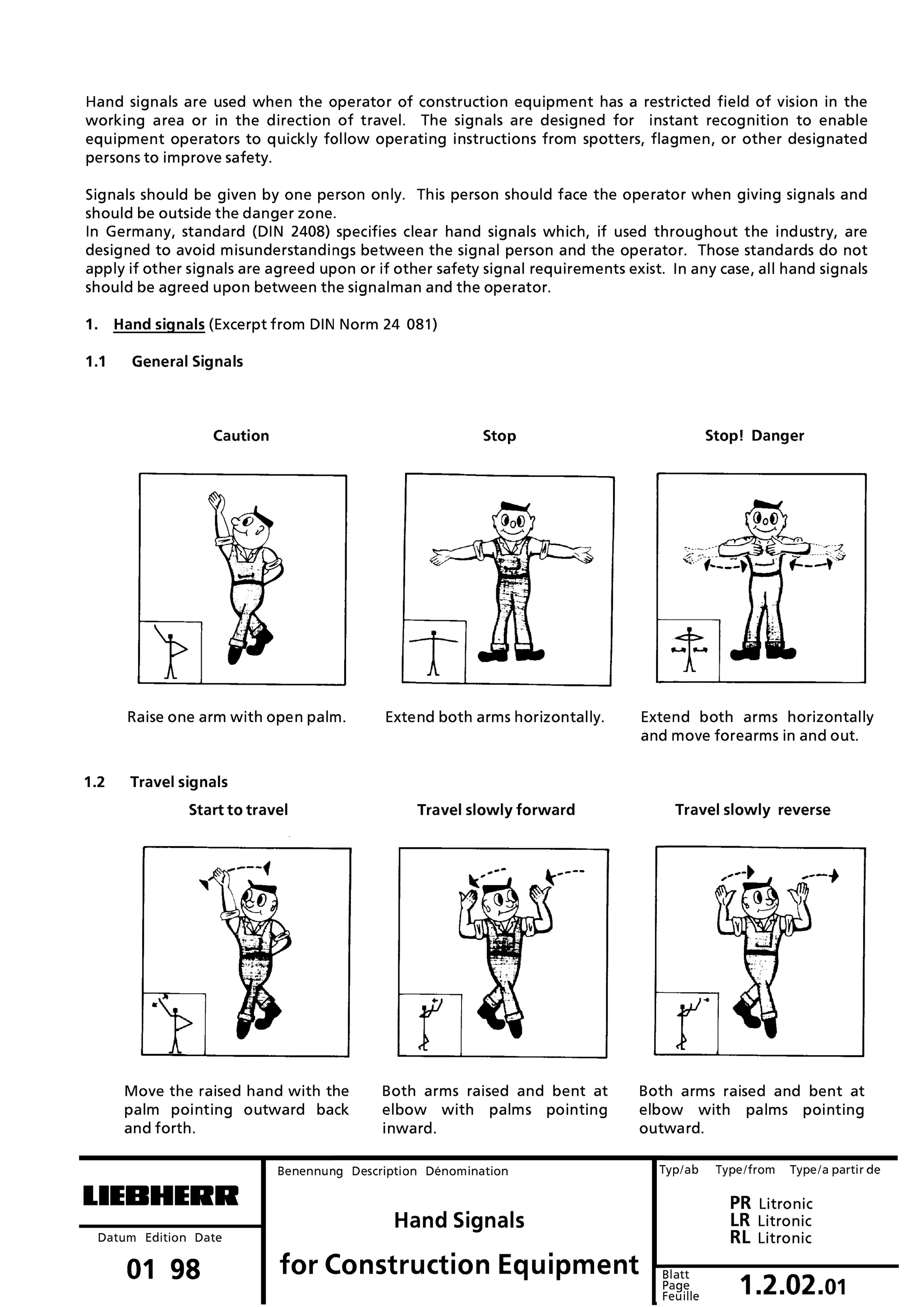 Hand signals are used when the operator of construction equipment has a restricted field of vision in the working area or in the direction of travel. The signals are designed for instant recognition to enable equipment operators to quickly follow operating instructions from spotters, flagmen, or other designated persons to improve safety.

Signals should be given by one person only. This person should face the operator when giving signals and should be outside the danger zone.
In Germany, standard (DIN 2408) specifies clear hand signals which, if used throughout the industry, are designed to avoid misunderstandings between the signal person and the operator. Those standards do not apply if other signals are agreed upon or if other safety signal requirements exist. In any case, all hand signals should be agreed upon between the signalman and the operator.

1. Hand signals (Excerpt from DIN Norm 24 081)

1.1 General Signals

Caution

Raise one arm with open palm.

Stop

Extend both arms horizontally.

Stop! Danger

Extend both arms horizontally and move forearms in and out.

1.2 Travel signals

Start to travel

Move the raised hand with the palm pointing outward back and forth.

Travel slowly forward

Both arms raised and bent at elbow with palms pointing inward.

Travel slowly reverse

Both arms raised and bent at elbow with palms pointing outward.

LIEBHERR

Datum Edition Date

01 98

Benennung Description Dénomination

Hand Signals

for Construction Equipment

Typ/ab Type/from Type/a partir de

PR Litronic
LR Litronic
RL Litronic

Blatt
Page
Feuille

1.2.02.01