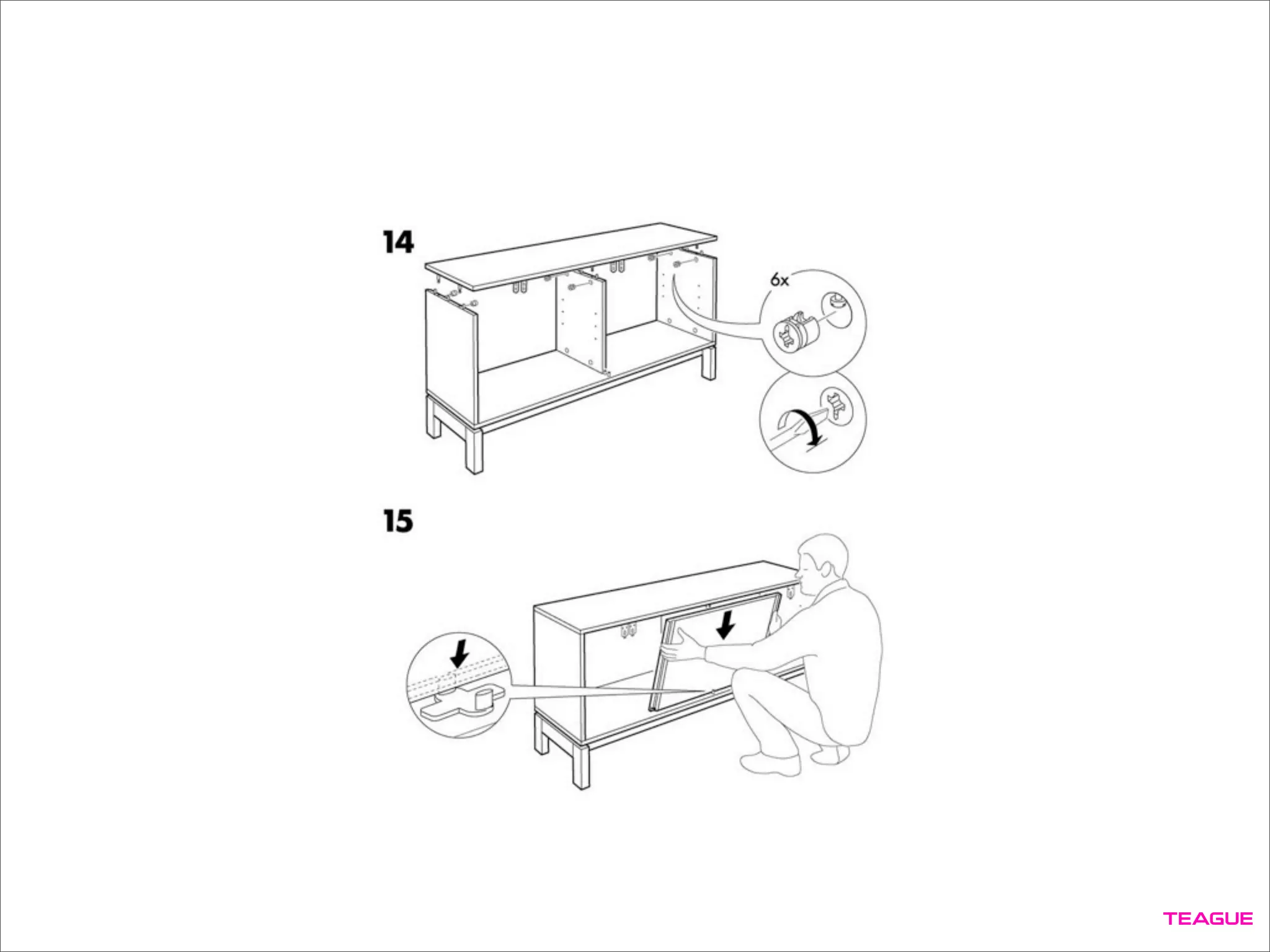 14

6x

15

TEAGUE