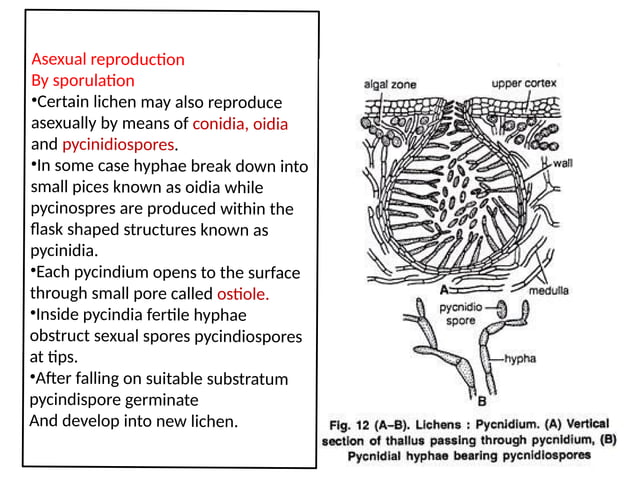 Asexual reproduction
By sporulation
•Certain lichen may also reproduce asexually by means of conidia, oidia and pycinidiospores.
•In some case hyphae break down into small pices known as oidia while pycinospres are produced within the flask shaped structures known as pycinidia.
•Each pycindium opens to the surface through small pore called ostiole.
•Inside pycindia fertile hyphae obstruct sexual spores pycindiospores at tips.
•After falling on suitable substratum pycindispore germinate
And develop into new lichen.

algal zone
upper cortex
wall
A
medulla
pycnidio spore
hypha
B

Fig. 12 (A–B). Lichens : Pycnidium. (A) Vertical section of thallus passing through pycnidium, (B) Pycnidial hyphae bearing pycnidiospores