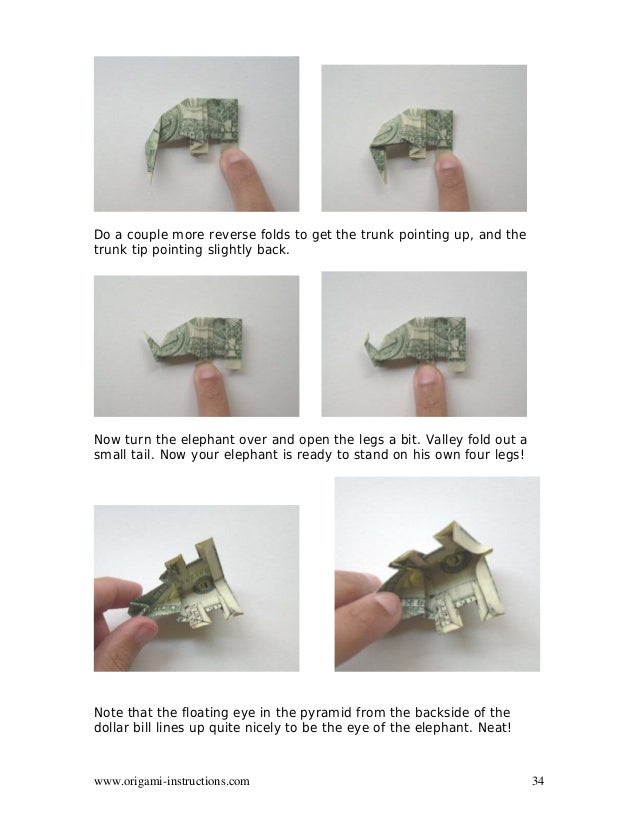 Do a couple more reverse folds to get the trunk pointing up, and the trunk tip pointing slightly back.

Now turn the elephant over and open the legs a bit. Valley fold out a small tail. Now your elephant is ready to stand on his own four legs!

Note that the floating eye in the pyramid from the backside of the dollar bill lines up quite nicely to be the eye of the elephant. Neat!

www.origami-instructions.com 34