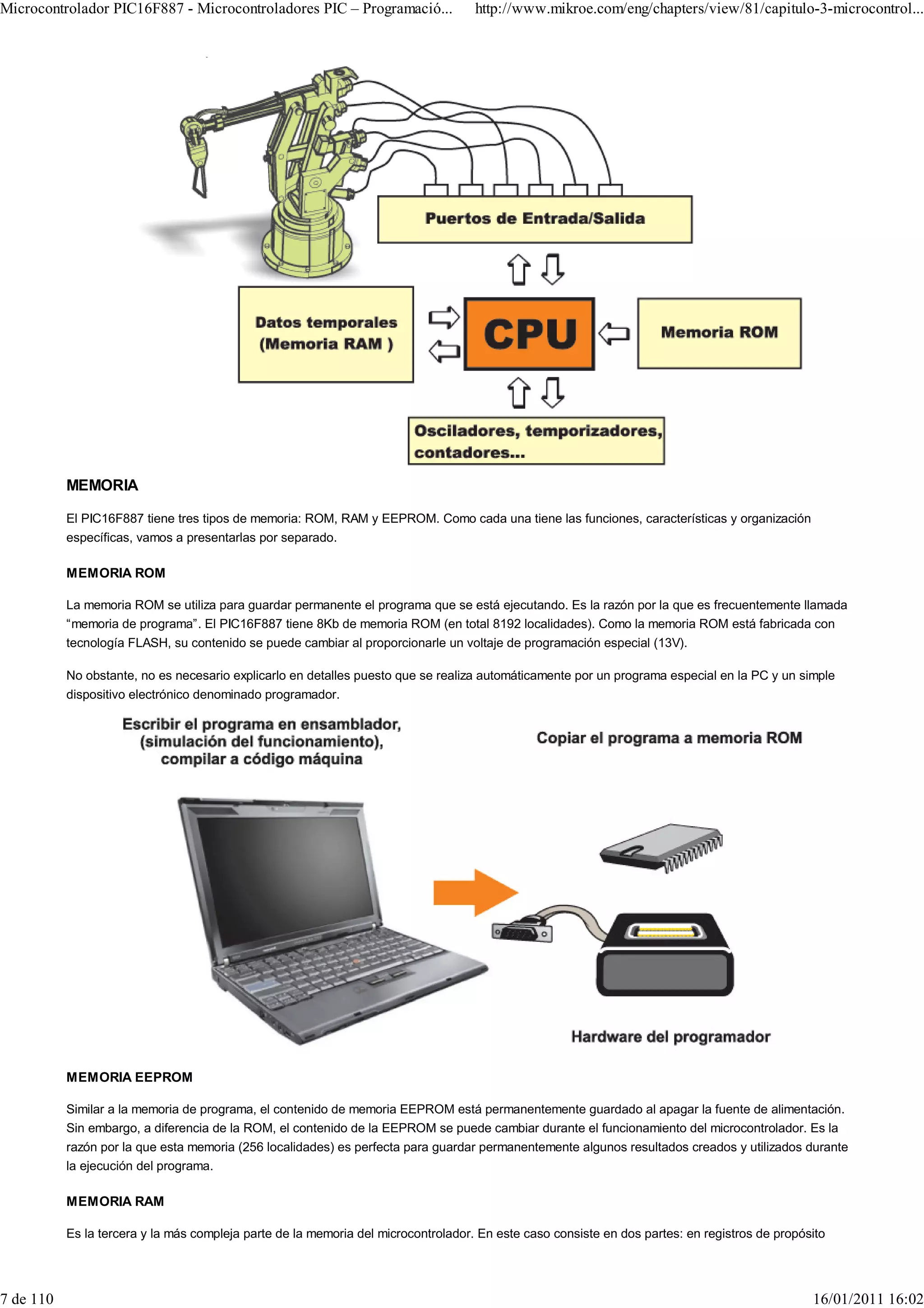 Microcontrolador PIC16F887 - Microcontroladores PIC – Programació... http://www.mikroe.com/eng/chapters/view/81/capitulo-3-microcontrol...

Puertos de Entrada/Salida

Datos temporales (Memoria RAM )

CPU

Memoria ROM

Osciladores, temporizadores, contadores...

MEMORIA

El PIC16F887 tiene tres tipos de memoria: ROM, RAM y EEPROM. Como cada una tiene las funciones, características y organización específicas, vamos a presentarlas por separado.

MEMORIA ROM

La memoria ROM se utiliza para guardar permanente el programa que se está ejecutando. Es la razón por la que es frecuentemente llamada “memoria de programa”. El PIC16F887 tiene 8Kb de memoria ROM (en total 8192 localidades). Como la memoria ROM está fabricada con tecnología FLASH, su contenido se puede cambiar al proporcionarle un voltaje de programación especial (13V).

No obstante, no es necesario explicarlo en detalles puesto que se realiza automáticamente por un programa especial en la PC y un simple dispositivo electrónico denominado programador.

Escribir el programa en ensamblador, (simulación del funcionamiento), compilar a código máquina

Copiar el programa a memoria ROM

Hardware del programador

MEMORIA EEPROM

Similar a la memoria de programa, el contenido de memoria EEPROM está permanentemente guardado al apagar la fuente de alimentación. Sin embargo, a diferencia de la ROM, el contenido de la EEPROM se puede cambiar durante el funcionamiento del microcontrolador. Es la razón por la que esta memoria (256 localidades) es perfecta para guardar permanentemente algunos resultados creados y utilizados durante la ejecución del programa.

MEMORIA RAM

Es la tercera y la más compleja parte de la memoria del microcontrolador. En este caso consiste en dos partes: en registros de propósito

7 de 110 16/01/2011 16:02