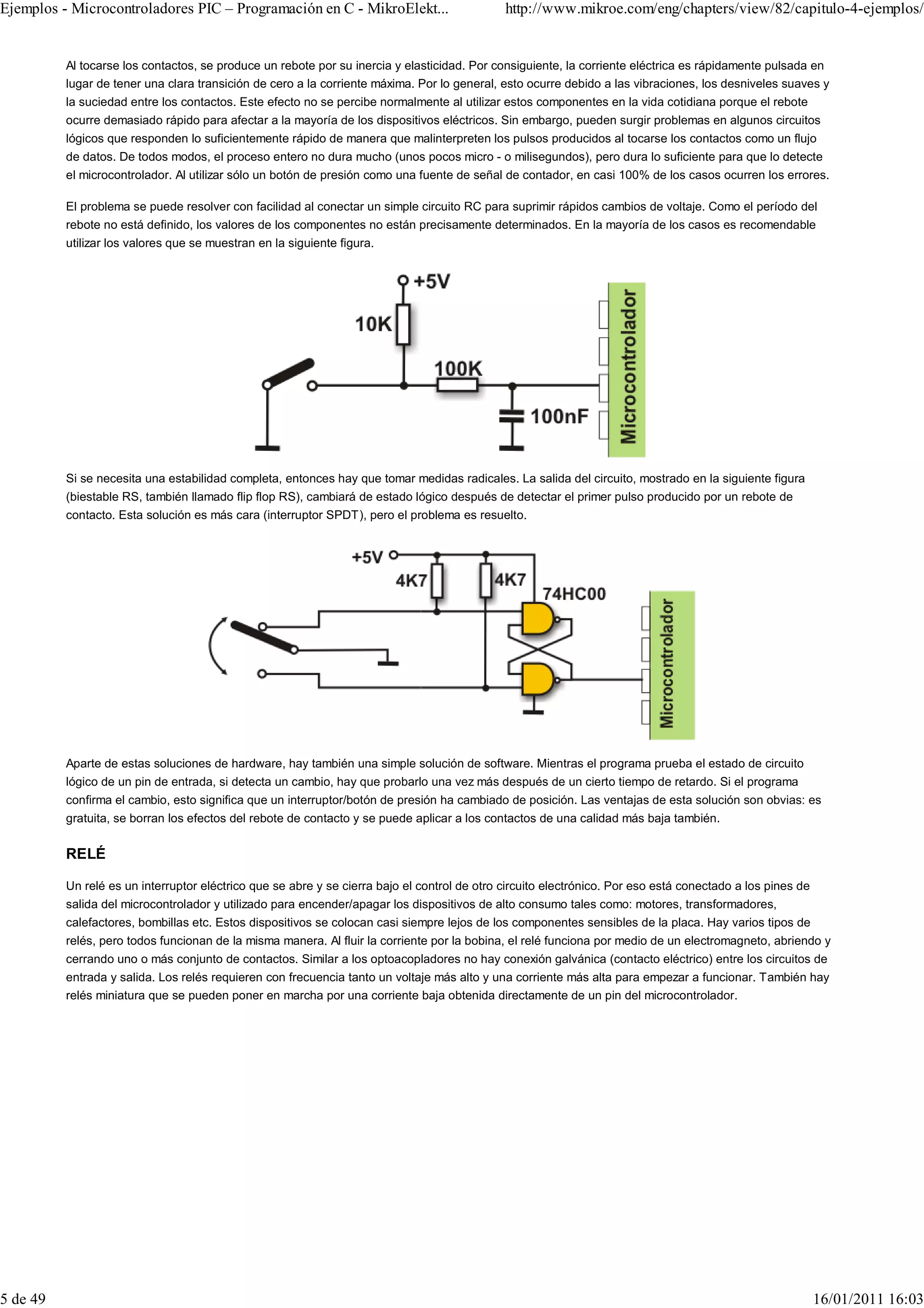 Ejemplos - Microcontroladores PIC – Programación en C - MikroElekt...

http://www.mikroe.com/eng/chapters/view/82/capitulo-4-ejemplos/

Al tocarse los contactos, se produce un rebote por su inercia y elasticidad. Por consiguiente, la corriente eléctrica es rápidamente pulsada en lugar de tener una clara transición de cero a la corriente máxima. Por lo general, esto ocurre debido a las vibraciones, los desniveles suaves y la suciedad entre los contactos. Este efecto no se percibe normalmente al utilizar estos componentes en la vida cotidiana porque el rebote ocurre demasiado rápido para afectar a la mayoría de los dispositivos eléctricos. Sin embargo, pueden surgir problemas en algunos circuitos lógicos que responden lo suficientemente rápido de manera que malinterpreten los pulsos producidos al tocarse los contactos como un flujo de datos. De todos modos, el proceso entero no dura mucho (unos pocos micro - o milisegundos), pero dura lo suficiente para que lo detecte el microcontrolador. Al utilizar sólo un botón de presión como una fuente de señal de contador, en casi 100% de los casos ocurren los errores.

El problema se puede resolver con facilidad al conectar un simple circuito RC para suprimir rápidos cambios de voltaje. Como el período del rebote no está definido, los valores de los componentes no están precisamente determinados. En la mayoría de los casos es recomendable utilizar los valores que se muestran en la siguiente figura.

+5V
10K
100K
100nF
Microcontrolador

Si se necesita una estabilidad completa, entonces hay que tomar medidas radicales. La salida del circuito, mostrado en la siguiente figura (biestable RS, también llamado flip flop RS), cambiará de estado lógico después de detectar el primer pulso producido por un rebote de contacto. Esta solución es más cara (interruptor SPDT), pero el problema es resuelto.

+5V
4K7
4K7
74HC00
Microcontrolador

Aparte de estas soluciones de hardware, hay también una simple solución de software. Mientras el programa prueba el estado de circuito lógico de un pin de entrada, si detecta un cambio, hay que probarlo una vez más después de un cierto tiempo de retardo. Si el programa confirma el cambio, esto significa que un interruptor/botón de presión ha cambiado de posición. Las ventajas de esta solución son obvias: es gratuita, se borran los efectos del rebote de contacto y se puede aplicar a los contactos de una calidad más baja también.

RELÉ

Un relé es un interruptor eléctrico que se abre y se cierra bajo el control de otro circuito electrónico. Por eso está conectado a los pines de salida del microcontrolador y utilizado para encender/apagar los dispositivos de alto consumo tales como: motores, transformadores, calefactores, bombillas etc. Estos dispositivos se colocan casi siempre lejos de los componentes sensibles de la placa. Hay varios tipos de relés, pero todos funcionan de la misma manera. Al fluir la corriente por la bobina, el relé funciona por medio de un electromagneto, abriendo y cerrando uno o más conjunto de contactos. Similar a los optoacopladores no hay conexión galvánica (contacto eléctrico) entre los circuitos de entrada y salida. Los relés requieren con frecuencia tanto un voltaje más alto y una corriente más alta para empezar a funcionar. También hay relés miniatura que se pueden poner en marcha por una corriente baja obtenida directamente de un pin del microcontrolador.

5 de 49

16/01/2011 16:03