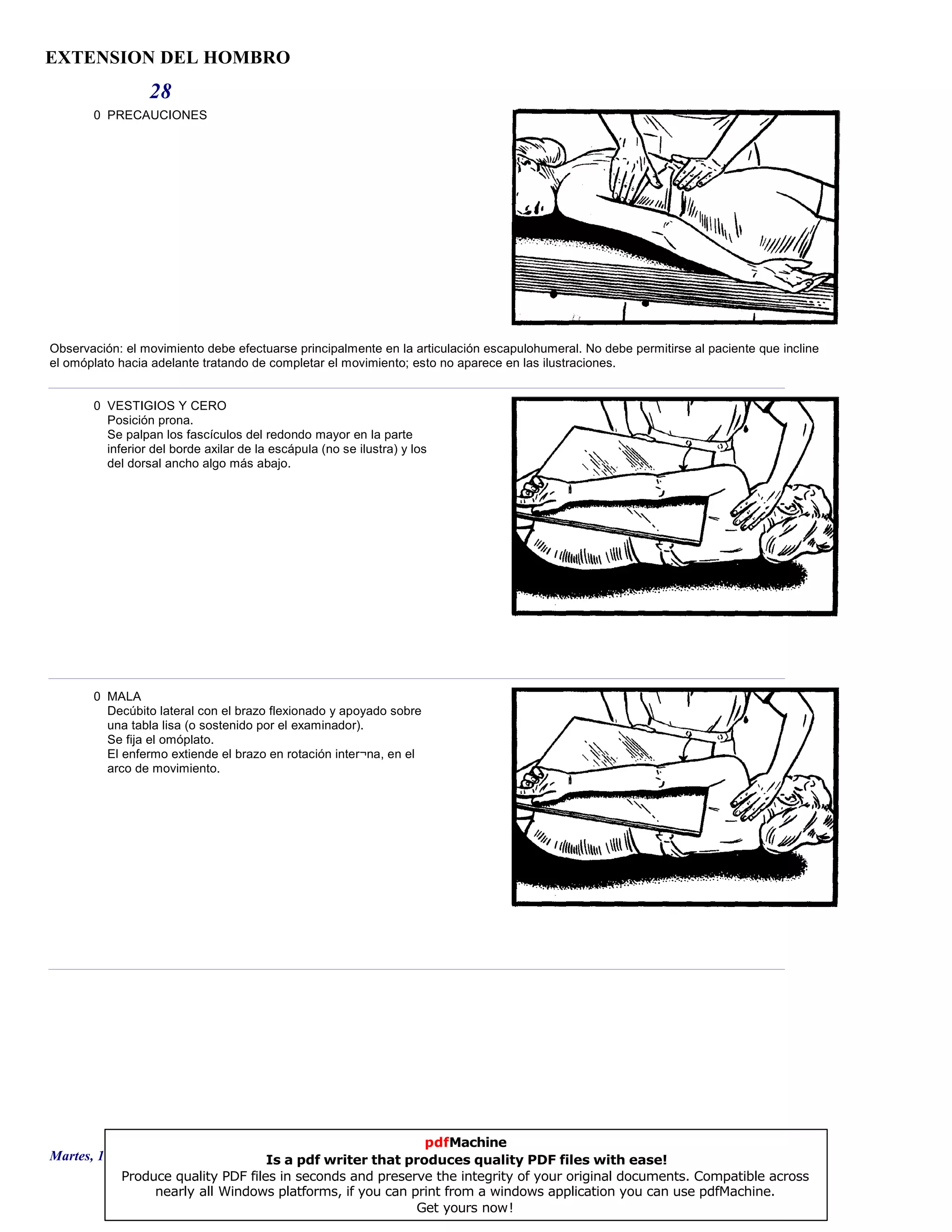 EXTENSION DEL HOMBRO

28

0 PRECAUCIONES

Observación: el movimiento debe efectuarse principalmente en la articulación escapulohumeral. No debe permitirse al paciente que incline el omóplato hacia adelante tratando de completar el movimiento; esto no aparece en las ilustraciones.

0 VESTIGIOS Y CERO
Posición prona.
Se palpan los fascículos del redondo mayor en la parte inferior del borde axilar de la escápula (no se ilustra) y los del dorsal ancho algo más abajo.

0 MALA
Decúbito lateral con el brazo flexionado y apoyado sobre una tabla lisa (o sostenido por el examinador).
Se fija el omóplato.
El enfermo extiende el brazo en rotación inter¬na, en el arco de movimiento.

Martes, 1

pdfMachine
Is a pdf writer that produces quality PDF files with ease!
Produce quality PDF files in seconds and preserve the integrity of your original documents. Compatible across nearly all Windows platforms, if you can print from a windows application you can use pdfMachine.
Get yours now!