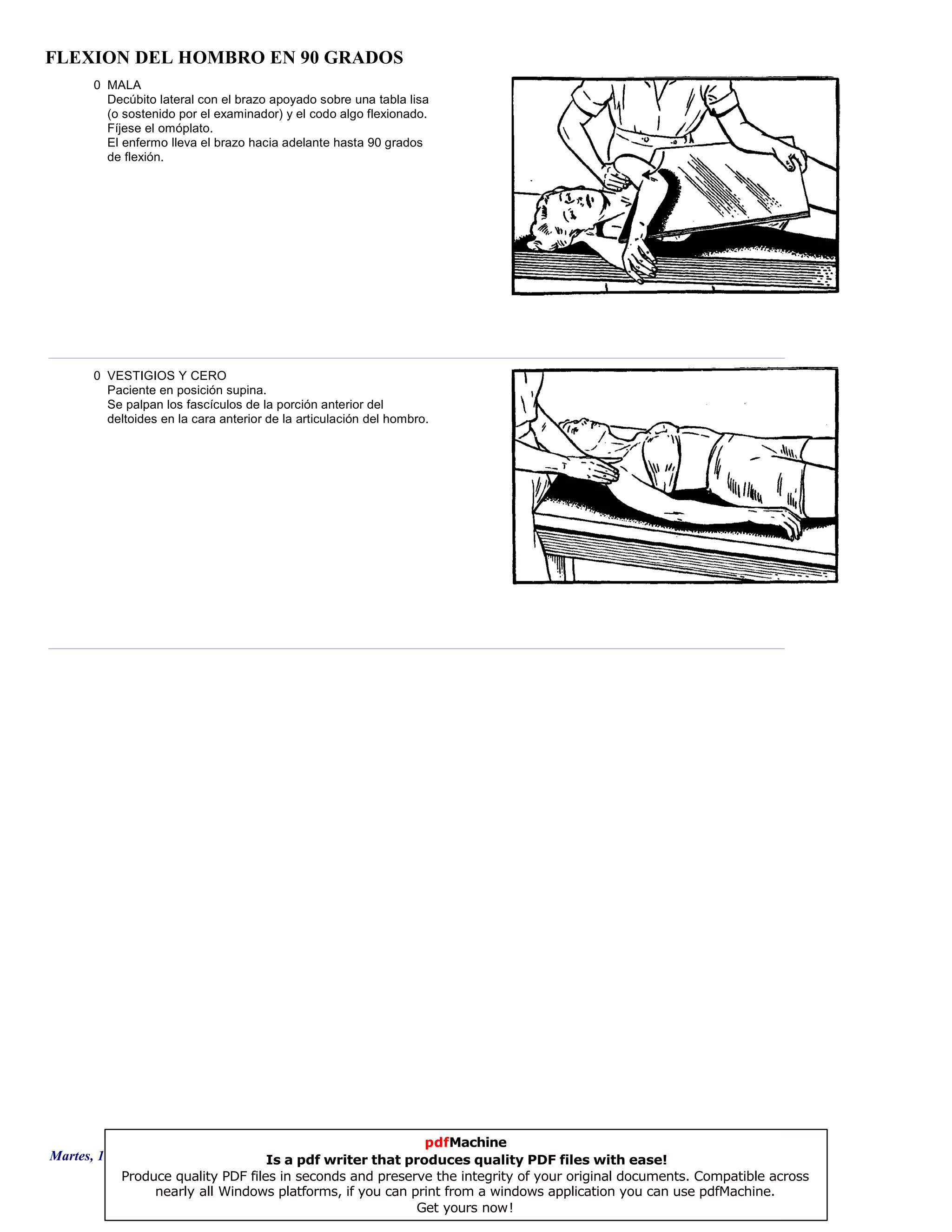 FLEXION DEL HOMBRO EN 90 GRADOS

0 MALA
Decúbito lateral con el brazo apoyado sobre una tabla lisa (o sostenido por el examinador) y el codo algo flexionado.
Fíjese el omóplato.
El enfermo lleva el brazo hacia adelante hasta 90 grados de flexión.

0 VESTIGIOS Y CERO
Paciente en posición supina.
Se palpan los fascículos de la porción anterior del deltoides en la cara anterior de la articulación del hombro.

Martes, 1

pdfMachine
Is a pdf writer that produces quality PDF files with ease!
Produce quality PDF files in seconds and preserve the integrity of your original documents. Compatible across nearly all Windows platforms, if you can print from a windows application you can use pdfMachine.
Get yours now!