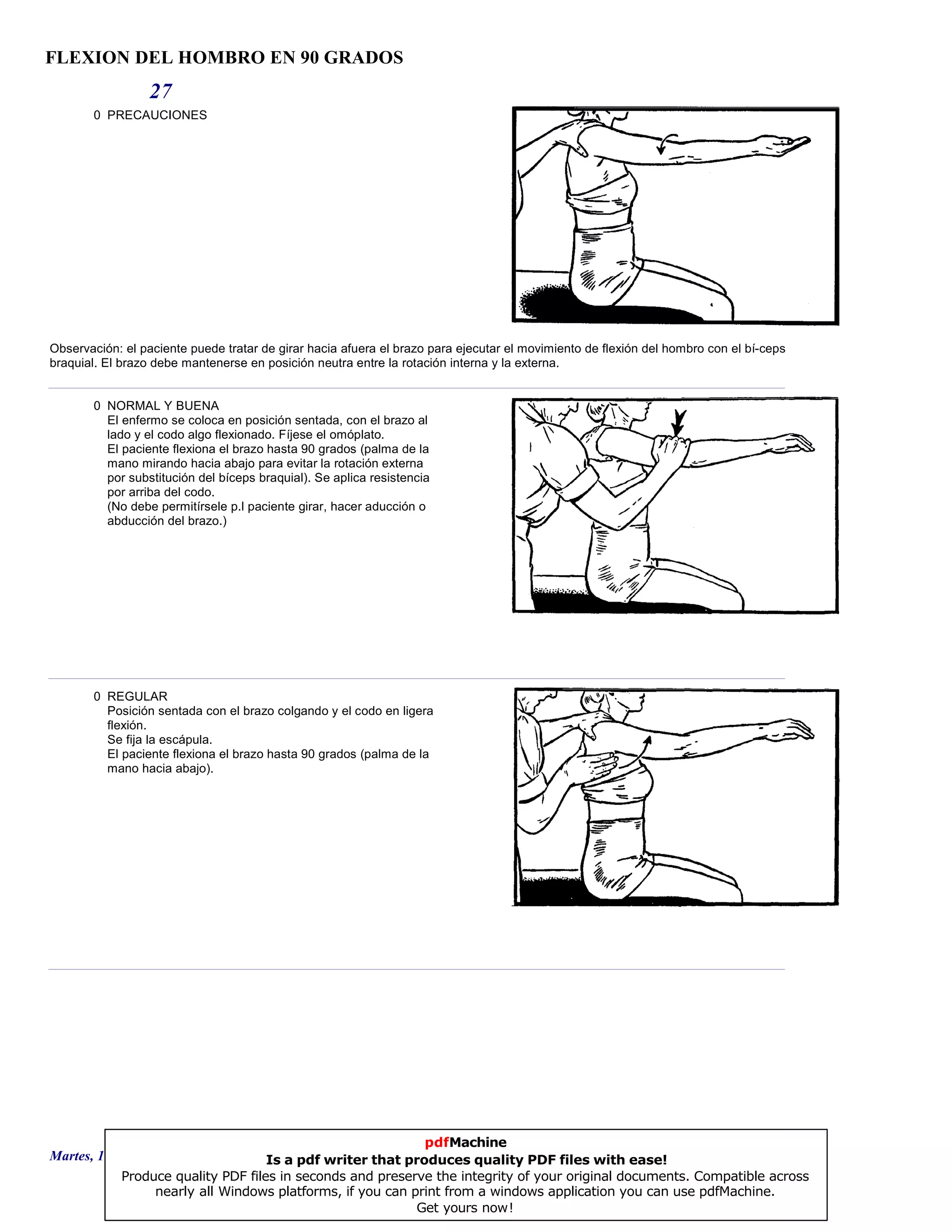 FLEXION DEL HOMBRO EN 90 GRADOS

27

0 PRECAUCIONES

Observación: el paciente puede tratar de girar hacia afuera el brazo para ejecutar el movimiento de flexión del hombro con el bí-ceps braquial. El brazo debe mantenerse en posición neutra entre la rotación interna y la externa.

0 NORMAL Y BUENA
El enfermo se coloca en posición sentada, con el brazo al lado y el codo algo flexionado. Fíjese el omóplato.
El paciente flexiona el brazo hasta 90 grados (palma de la mano mirando hacia abajo para evitar la rotación externa por substitución del bíceps braquial). Se aplica resistencia por arriba del codo.
(No debe permitírsele p.l paciente girar, hacer aducción o abducción del brazo.)

0 REGULAR
Posición sentada con el brazo colgando y el codo en ligera flexión.
Se fija la escápula.
El paciente flexiona el brazo hasta 90 grados (palma de la mano hacia abajo).

Martes, 1

pdfMachine
Is a pdf writer that produces quality PDF files with ease!
Produce quality PDF files in seconds and preserve the integrity of your original documents. Compatible across nearly all Windows platforms, if you can print from a windows application you can use pdfMachine.
Get yours now!