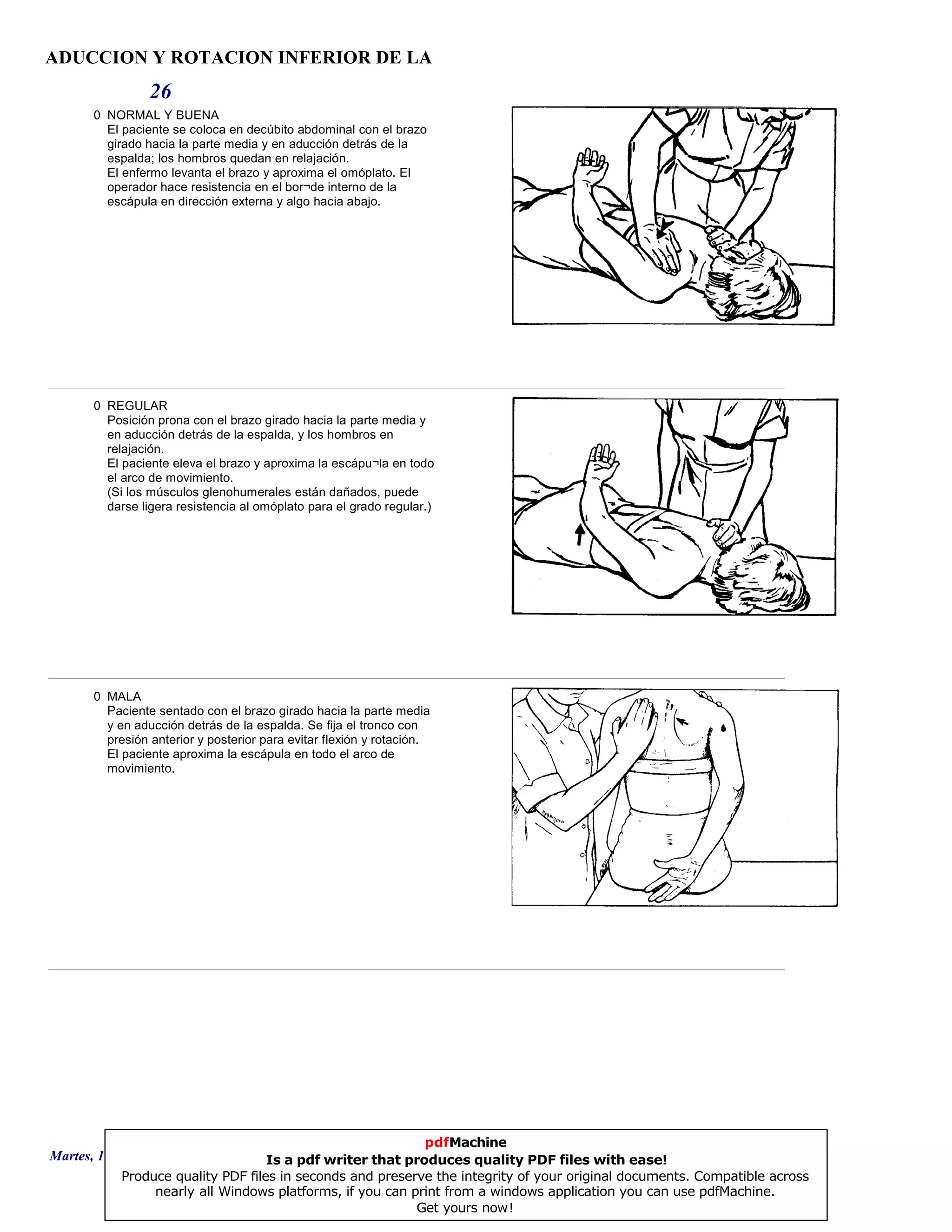 ADUCCION Y ROTACION INFERIOR DE LA

26

0 NORMAL Y BUENA
El paciente se coloca en decúbito abdominal con el brazo girado hacia la parte media y en aducción detrás de la espalda; los hombros quedan en relajación.
El enfermo levanta el brazo y aproxima el omóplato. El operador hace resistencia en el bor¬de interno de la escápula en dirección externa y algo hacia abajo.

0 REGULAR
Posición prona con el brazo girado hacia la parte media y en aducción detrás de la espalda, y los hombros en relajación.
El paciente eleva el brazo y aproxima la escápu¬la en todo el arco de movimiento.
(Si los músculos glenohumerales están dañados, puede darse ligera resistencia al omóplato para el grado regular.)

0 MALA
Paciente sentado con el brazo girado hacia la parte media y en aducción detrás de la espalda. Se fija el tronco con presión anterior y posterior para evitar flexión y rotación.
El paciente aproxima la escápula en todo el arco de movimiento.

Martes, 1

pdfMachine
Is a pdf writer that produces quality PDF files with ease!
Produce quality PDF files in seconds and preserve the integrity of your original documents. Compatible across nearly all Windows platforms, if you can print from a windows application you can use pdfMachine.
Get yours now!