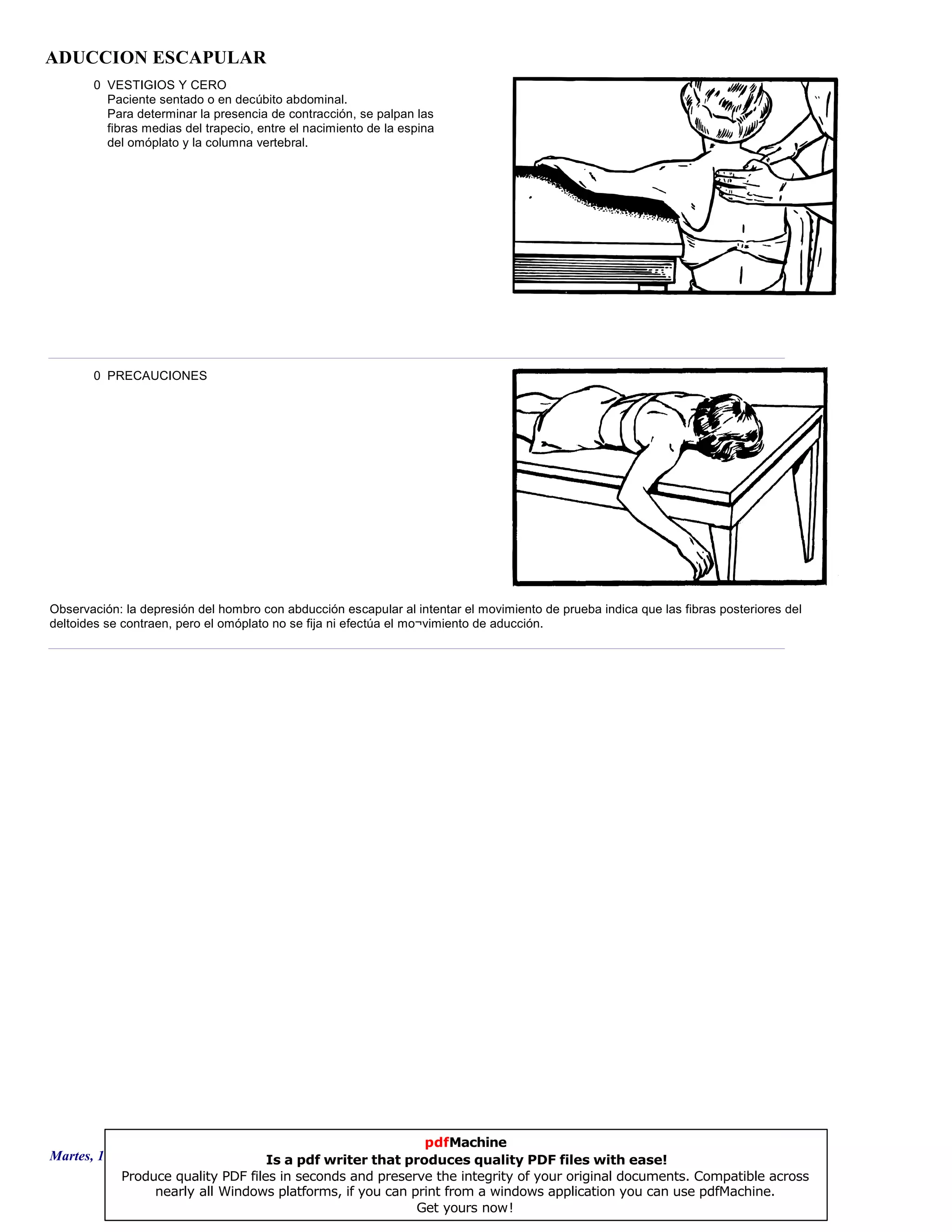 ADUCCION ESCAPULAR

0 VESTIGIOS Y CERO
Paciente sentado o en decúbito abdominal.
Para determinar la presencia de contracción, se palpan las fibras medias del trapecio, entre el nacimiento de la espina del omóplato y la columna vertebral.

0 PRECAUCIONES

Observación: la depresión del hombro con abducción escapular al intentar el movimiento de prueba indica que las fibras posteriores del deltoides se contraen, pero el omóplato no se fija ni efectúa el mo¬vimiento de aducción.

Martes, 1

pdfMachine
Is a pdf writer that produces quality PDF files with ease!
Produce quality PDF files in seconds and preserve the integrity of your original documents. Compatible across nearly all Windows platforms, if you can print from a windows application you can use pdfMachine.
Get yours now!