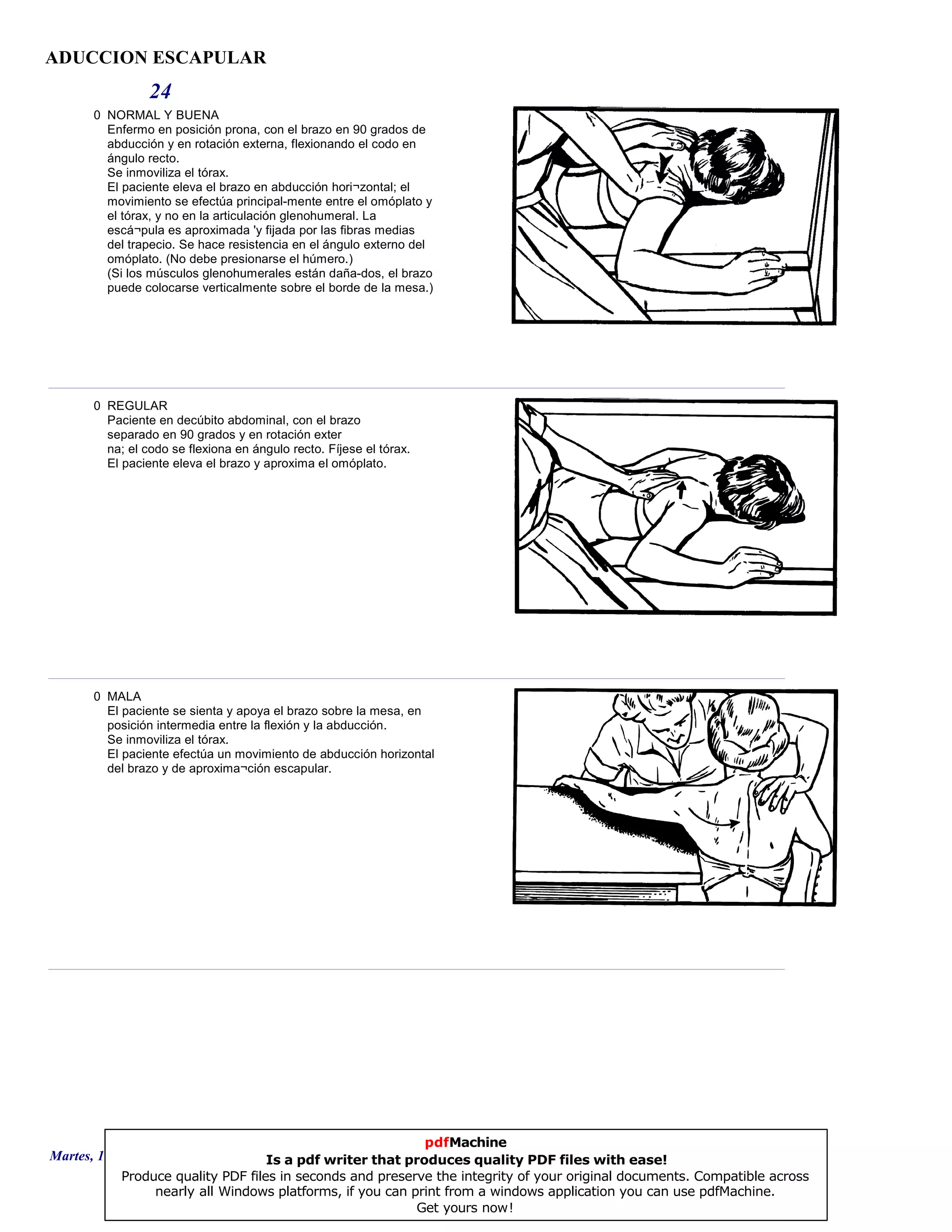 ADUCCION ESCAPULAR

24

0 NORMAL Y BUENA
Enfermo en posición prona, con el brazo en 90 grados de abducción y en rotación externa, flexionando el codo en ángulo recto.
Se inmoviliza el tórax.
El paciente eleva el brazo en abducción hori¬zontal; el movimiento se efectúa principal-mente entre el omóplato y el tórax, y no en la articulación glenohumeral. La escá¬pula es aproximada 'y fijada por las fibras medias del trapecio. Se hace resistencia en el ángulo externo del omóplato. (No debe presionarse el húmero.)
(Si los músculos glenohumerales están daña-dos, el brazo puede colocarse verticalmente sobre el borde de la mesa.)

0 REGULAR
Paciente en decúbito abdominal, con el brazo separado en 90 grados y en rotación exter na; el codo se flexiona en ángulo recto. Fíjese el tórax.
El paciente eleva el brazo y aproxima el omóplato.

0 MALA
El paciente se sienta y apoya el brazo sobre la mesa, en posición intermedia entre la flexión y la abducción.
Se inmoviliza el tórax.
El paciente efectúa un movimiento de abducción horizontal del brazo y de aproxima¬ción escapular.

Martes, 1

pdfMachine
Is a pdf writer that produces quality PDF files with ease!
Produce quality PDF files in seconds and preserve the integrity of your original documents. Compatible across nearly all Windows platforms, if you can print from a windows application you can use pdfMachine.
Get yours now!