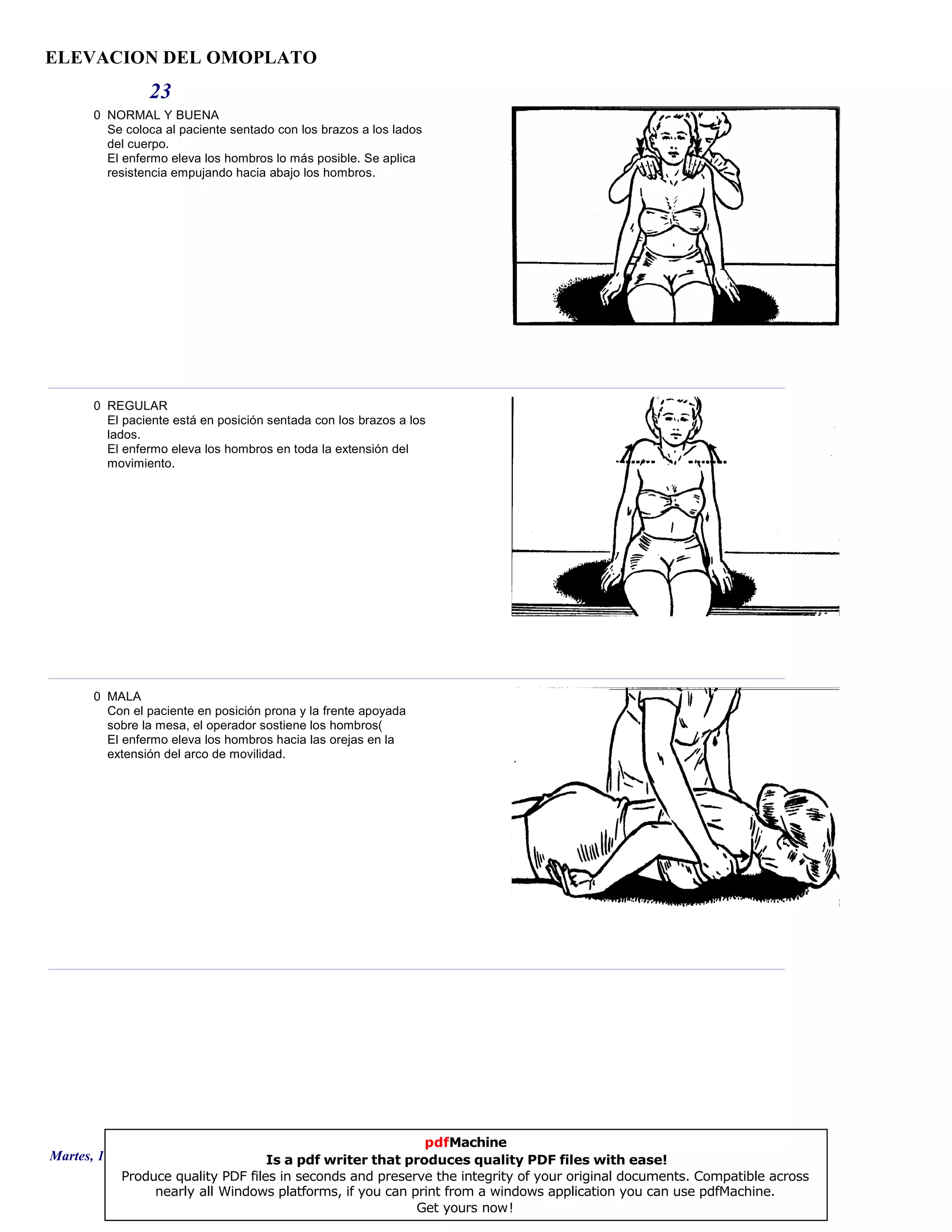 ELEVACION DEL OMOPLATO

23

0 NORMAL Y BUENA
Se coloca al paciente sentado con los brazos a los lados del cuerpo.
El enfermo eleva los hombros lo más posible. Se aplica resistencia empujando hacia abajo los hombros.

0 REGULAR
El paciente está en posición sentada con los brazos a los lados.
El enfermo eleva los hombros en toda la extensión del movimiento.

0 MALA
Con el paciente en posición prona y la frente apoyada sobre la mesa, el operador sostiene los hombros(
El enfermo eleva los hombros hacia las orejas en la extensión del arco de movilidad.

Martes, 1

pdfMachine
Is a pdf writer that produces quality PDF files with ease!
Produce quality PDF files in seconds and preserve the integrity of your original documents. Compatible across nearly all Windows platforms, if you can print from a windows application you can use pdfMachine.
Get yours now!