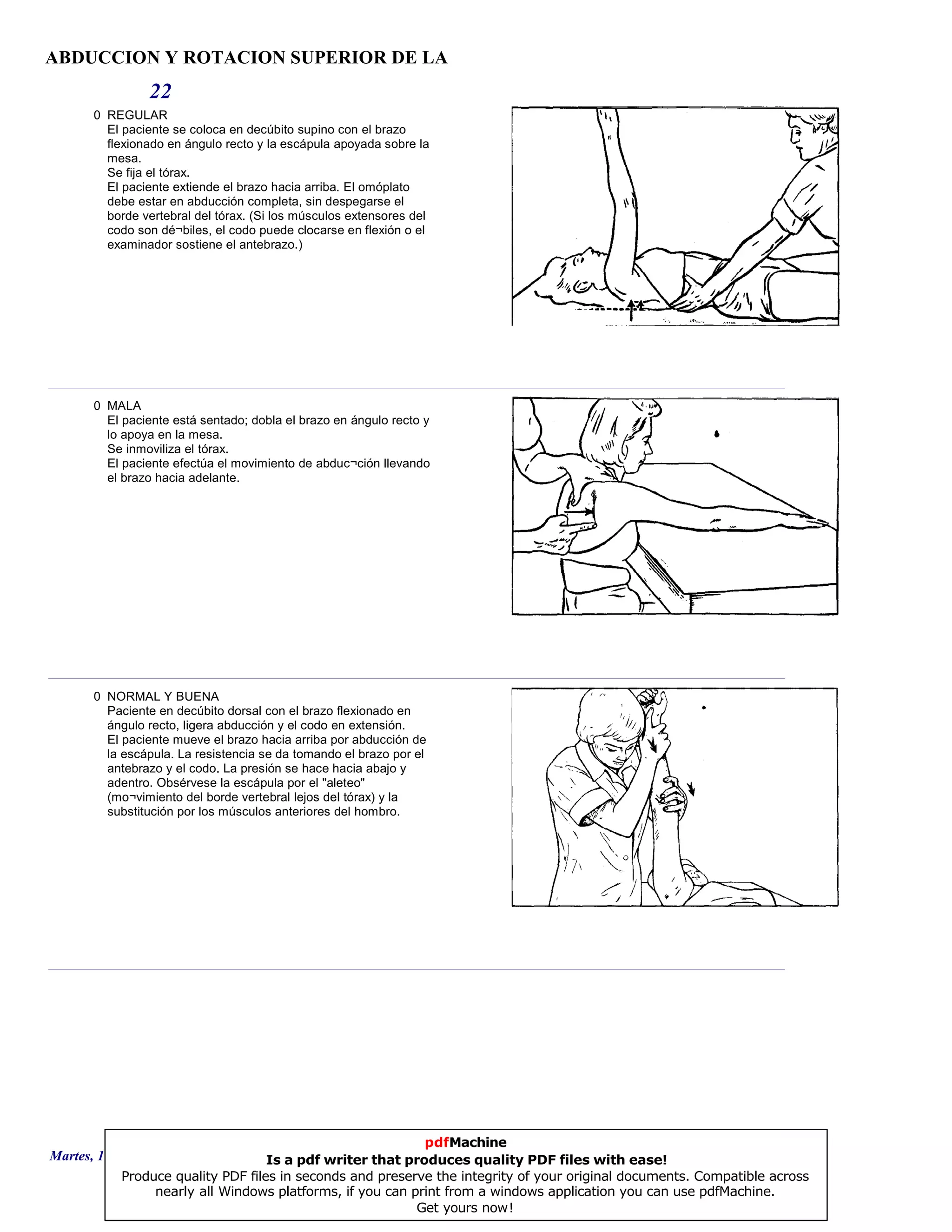 ABDUCCION Y ROTACION SUPERIOR DE LA

22

0 REGULAR
El paciente se coloca en decúbito supino con el brazo flexionado en ángulo recto y la escápula apoyada sobre la mesa.
Se fija el tórax.
El paciente extiende el brazo hacia arriba. El omóplato debe estar en abducción completa, sin despegarse el borde vertebral del tórax. (Si los músculos extensores del codo son dé¬biles, el codo puede clocarse en flexión o el examinador sostiene el antebrazo.)

0 MALA
El paciente está sentado; dobla el brazo en ángulo recto y lo apoya en la mesa.
Se inmoviliza el tórax.
El paciente efectúa el movimiento de abduc¬ción llevando el brazo hacia adelante.

0 NORMAL Y BUENA
Paciente en decúbito dorsal con el brazo flexionado en ángulo recto, ligera abducción y el codo en extensión.
El paciente mueve el brazo hacia arriba por abducción de la escápula. La resistencia se da tomando el brazo por el antebrazo y el codo. La presión se hace hacia abajo y adentro. Obsérvese la escápula por el "aleteo" (mo¬vimiento del borde vertebral lejos del tórax) y la substitución por los músculos anteriores del hombro.

Martes, 1

pdfMachine
Is a pdf writer that produces quality PDF files with ease!
Produce quality PDF files in seconds and preserve the integrity of your original documents. Compatible across nearly all Windows platforms, if you can print from a windows application you can use pdfMachine.
Get yours now!