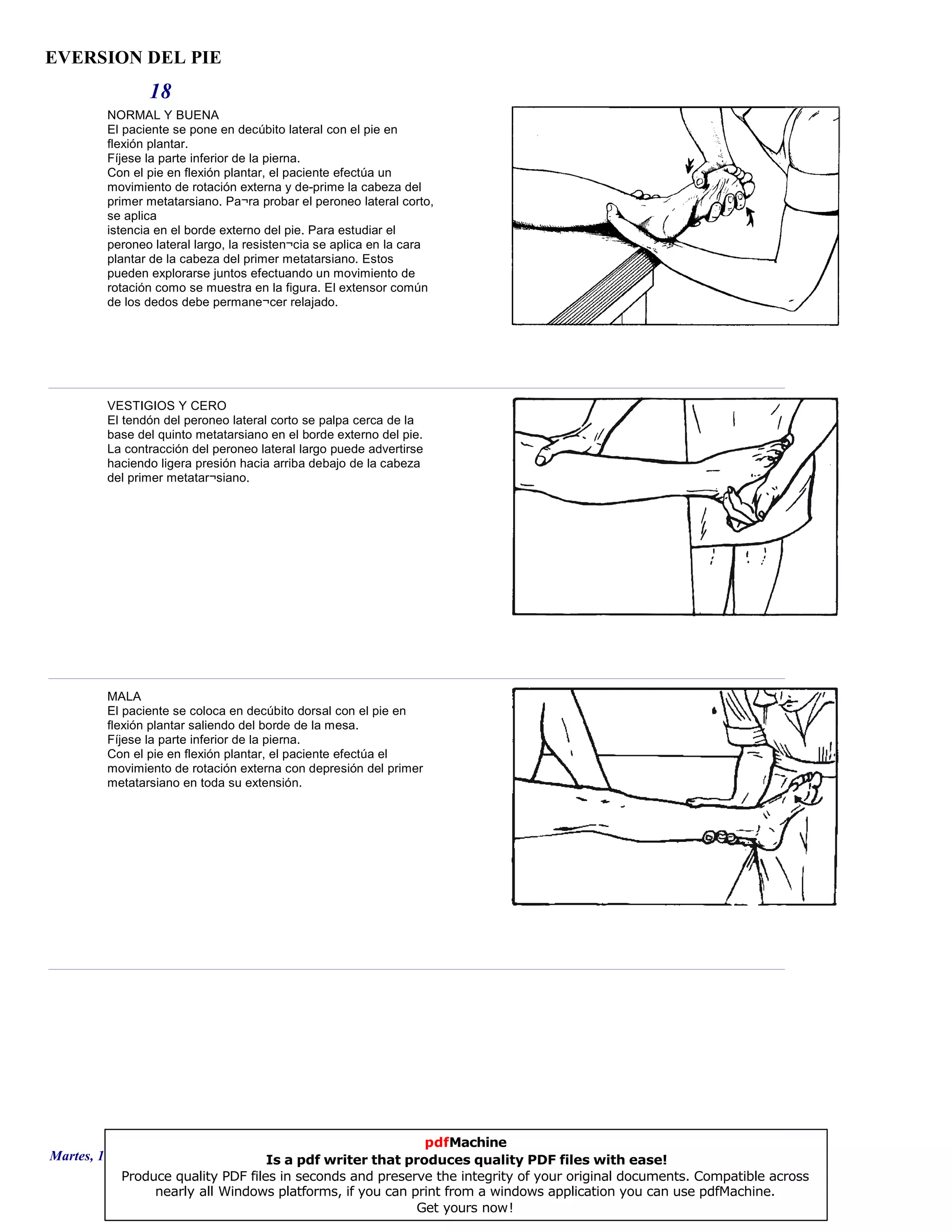 EVERSION DEL PIE

18

NORMAL Y BUENA
El paciente se pone en decúbito lateral con el pie en flexión plantar.
Fíjese la parte inferior de la pierna.
Con el pie en flexión plantar, el paciente efectúa un movimiento de rotación externa y de-prime la cabeza del primer metatarsiano. Pa¬ra probar el peroneo lateral corto, se aplica
istencia en el borde externo del pie. Para estudiar el peroneo lateral largo, la resisten¬cia se aplica en la cara plantar de la cabeza del primer metatarsiano. Estos pueden explorarse juntos efectuando un movimiento de rotación como se muestra en la figura. El extensor común de los dedos debe permane¬cer relajado.

VESTIGIOS Y CERO
El tendón del peroneo lateral corto se palpa cerca de la base del quinto metatarsiano en el borde externo del pie. La contracción del peroneo lateral largo puede advertirse haciendo ligera presión hacia arriba debajo de la cabeza del primer metatar¬siano.

MALA
El paciente se coloca en decúbito dorsal con el pie en flexión plantar saliendo del borde de la mesa.
Fíjese la parte inferior de la pierna.
Con el pie en flexión plantar, el paciente efectúa el movimiento de rotación externa con depresión del primer metatarsiano en toda su extensión.

Martes, 1

pdfMachine
Is a pdf writer that produces quality PDF files with ease!
Produce quality PDF files in seconds and preserve the integrity of your original documents. Compatible across nearly all Windows platforms, if you can print from a windows application you can use pdfMachine.
Get yours now!