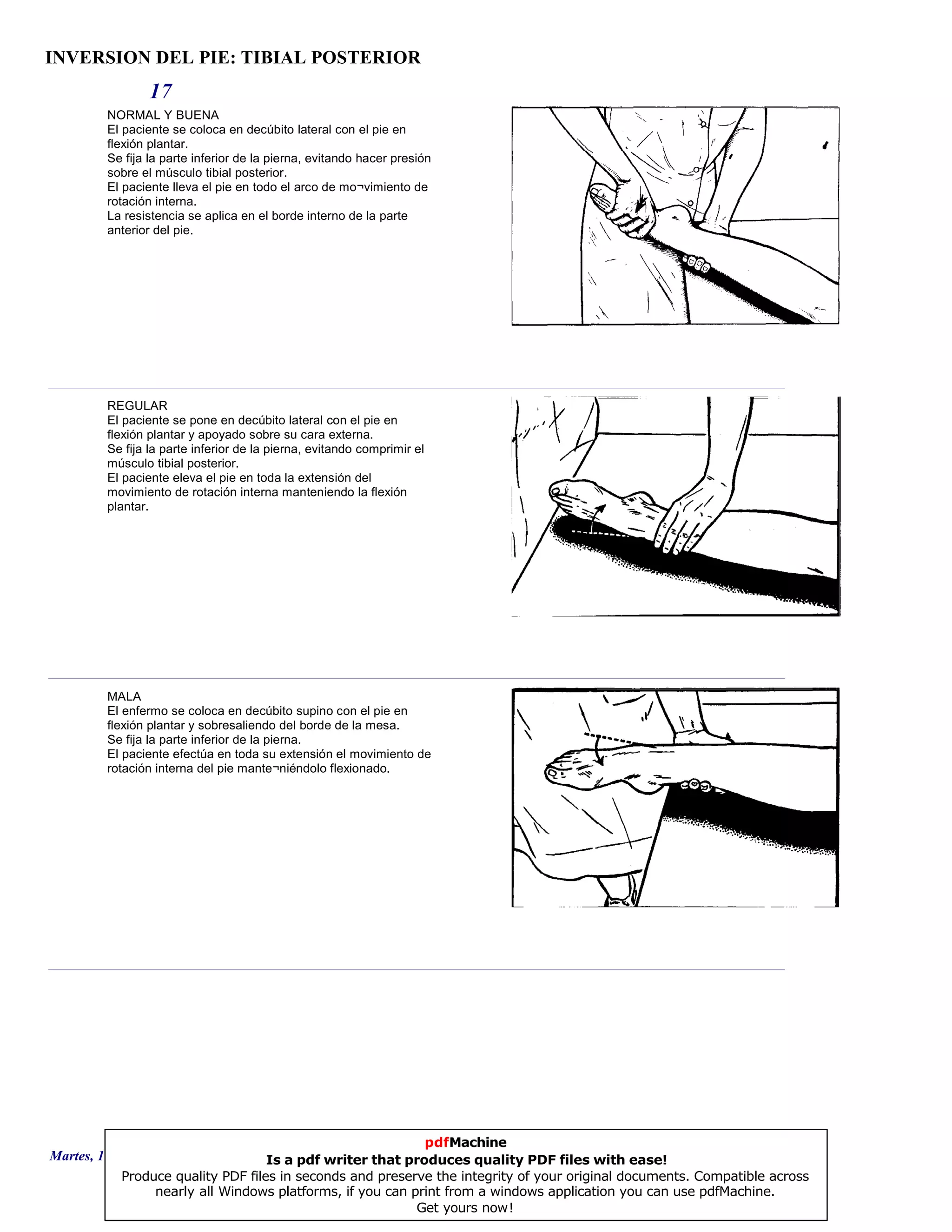 INVERSION DEL PIE: TIBIAL POSTERIOR

17

NORMAL Y BUENA
El paciente se coloca en decúbito lateral con el pie en flexión plantar.
Se fija la parte inferior de la pierna, evitando hacer presión sobre el músculo tibial posterior.
El paciente lleva el pie en todo el arco de mo¬vimiento de rotación interna.
La resistencia se aplica en el borde interno de la parte anterior del pie.

REGULAR
El paciente se pone en decúbito lateral con el pie en flexión plantar y apoyado sobre su cara externa.
Se fija la parte inferior de la pierna, evitando comprimir el músculo tibial posterior.
El paciente eleva el pie en toda la extensión del movimiento de rotación interna manteniendo la flexión plantar.

MALA
El enfermo se coloca en decúbito supino con el pie en flexión plantar y sobresaliendo del borde de la mesa.
Se fija la parte inferior de la pierna.
El paciente efectúa en toda su extensión el movimiento de rotación interna del pie mante¬niéndolo flexionado.

Martes, 1

pdfMachine
Is a pdf writer that produces quality PDF files with ease!
Produce quality PDF files in seconds and preserve the integrity of your original documents. Compatible across nearly all Windows platforms, if you can print from a windows application you can use pdfMachine.
Get yours now!