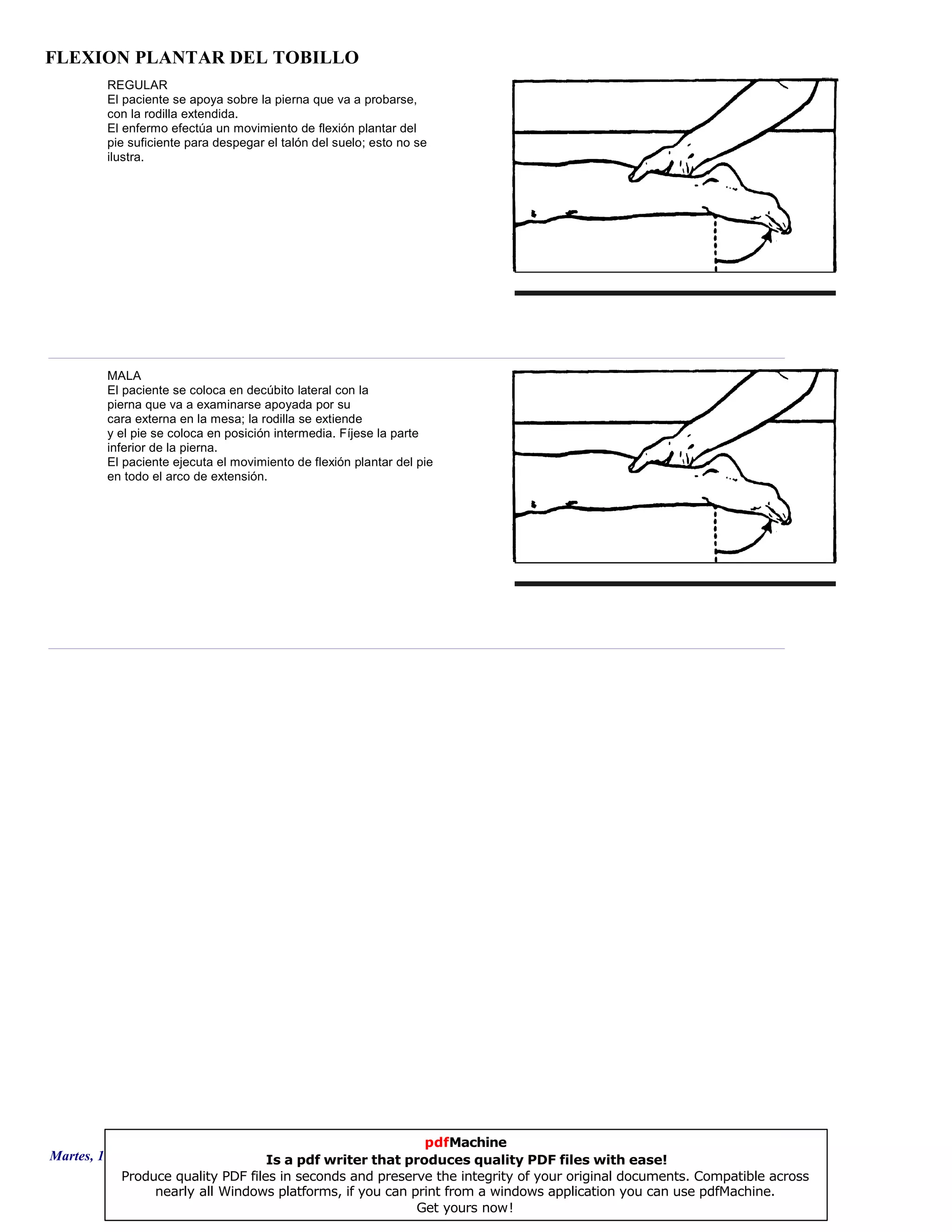 FLEXION PLANTAR DEL TOBILLO

REGULAR
El paciente se apoya sobre la pierna que va a probarse, con la rodilla extendida.
El enfermo efectúa un movimiento de flexión plantar del pie suficiente para despegar el talón del suelo; esto no se ilustra.

MALA
El paciente se coloca en decúbito lateral con la pierna que va a examinarse apoyada por su cara externa en la mesa; la rodilla se extiende y el pie se coloca en posición intermedia. Fíjese la parte inferior de la pierna.
El paciente ejecuta el movimiento de flexión plantar del pie en todo el arco de extensión.

Martes, 1

pdfMachine
Is a pdf writer that produces quality PDF files with ease!
Produce quality PDF files in seconds and preserve the integrity of your original documents. Compatible across nearly all Windows platforms, if you can print from a windows application you can use pdfMachine.
Get yours now!