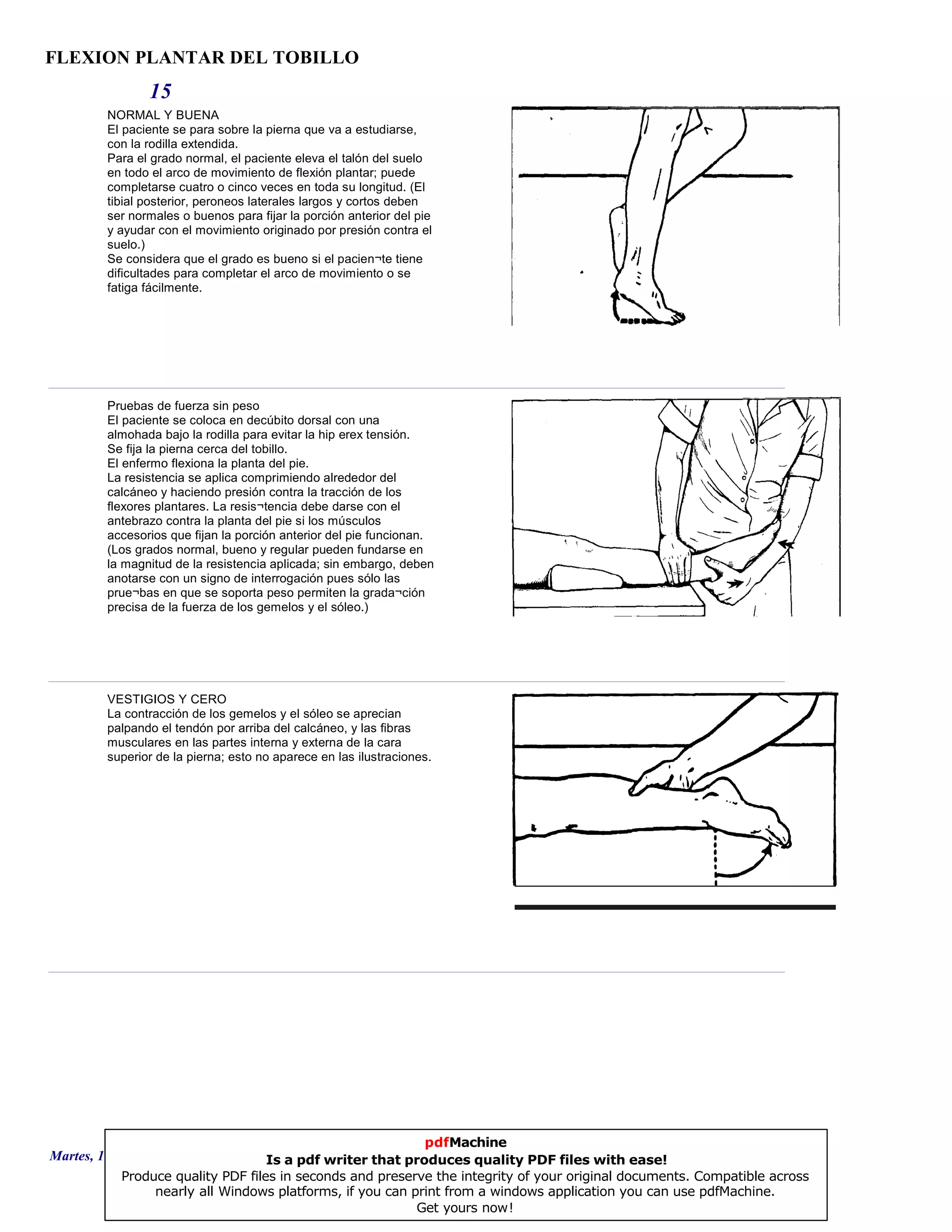 FLEXION PLANTAR DEL TOBILLO

15

NORMAL Y BUENA
El paciente se para sobre la pierna que va a estudiarse, con la rodilla extendida.
Para el grado normal, el paciente eleva el talón del suelo en todo el arco de movimiento de flexión plantar; puede completarse cuatro o cinco veces en toda su longitud. (El tibial posterior, peroneos laterales largos y cortos deben ser normales o buenos para fijar la porción anterior del pie y ayudar con el movimiento originado por presión contra el suelo.)
Se considera que el grado es bueno si el pacien¬te tiene dificultades para completar el arco de movimiento o se fatiga fácilmente.

Pruebas de fuerza sin peso
El paciente se coloca en decúbito dorsal con una almohada bajo la rodilla para evitar la hip erex tensión.
Se fija la pierna cerca del tobillo.
El enfermo flexiona la planta del pie.
La resistencia se aplica comprimiendo alrededor del calcáneo y haciendo presión contra la tracción de los flexores plantares. La resis¬tencia debe darse con el antebrazo contra la planta del pie si los músculos accesorios que fijan la porción anterior del pie funcionan. (Los grados normal, bueno y regular pueden fundarse en la magnitud de la resistencia aplicada; sin embargo, deben anotarse con un signo de interrogación pues sólo las prue¬bas en que se soporta peso permiten la grada¬ción precisa de la fuerza de los gemelos y el sóleo.)

VESTIGIOS Y CERO
La contracción de los gemelos y el sóleo se aprecian palpando el tendón por arriba del calcáneo, y las fibras musculares en las partes interna y externa de la cara superior de la pierna; esto no aparece en las ilustraciones.

Martes, 1

pdfMachine
Is a pdf writer that produces quality PDF files with ease!
Produce quality PDF files in seconds and preserve the integrity of your original documents. Compatible across nearly all Windows platforms, if you can print from a windows application you can use pdfMachine.
Get yours now!