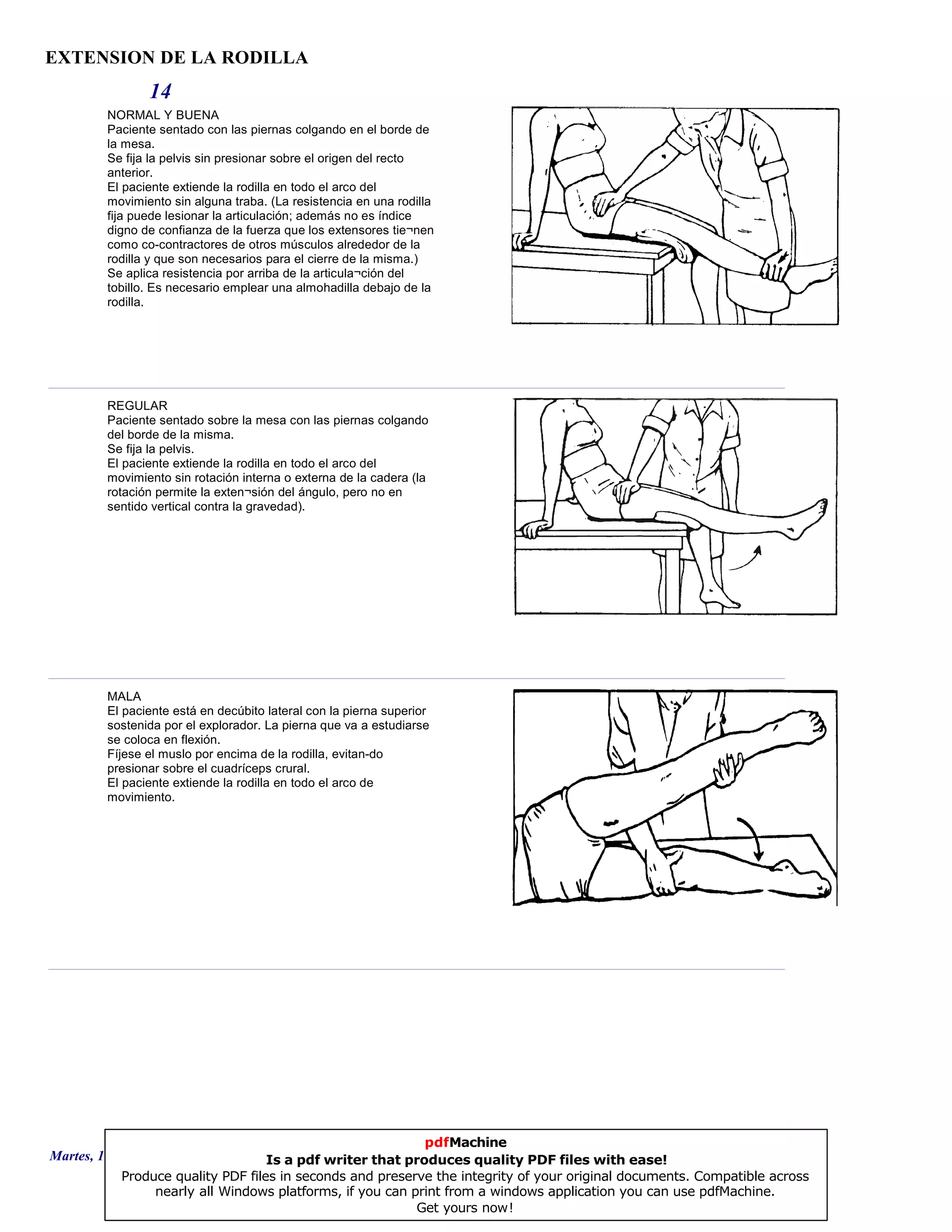 EXTENSION DE LA RODILLA

14

NORMAL Y BUENA
Paciente sentado con las piernas colgando en el borde de la mesa.
Se fija la pelvis sin presionar sobre el origen del recto anterior.
El paciente extiende la rodilla en todo el arco del movimiento sin alguna traba. (La resistencia en una rodilla fija puede lesionar la articulación; además no es índice digno de confianza de la fuerza que los extensores tie¬nen como co-contractores de otros músculos alrededor de la rodilla y que son necesarios para el cierre de la misma.)
Se aplica resistencia por arriba de la articula¬ción del tobillo. Es necesario emplear una almohadilla debajo de la rodilla.

REGULAR
Paciente sentado sobre la mesa con las piernas colgando del borde de la misma.
Se fija la pelvis.
El paciente extiende la rodilla en todo el arco del movimiento sin rotación interna o externa de la cadera (la rotación permite la exten¬sión del ángulo, pero no en sentido vertical contra la gravedad).

MALA
El paciente está en decúbito lateral con la pierna superior sostenida por el explorador. La pierna que va a estudiarse se coloca en flexión.
Fíjese el muslo por encima de la rodilla, evitan-do presionar sobre el cuadríceps crural.
El paciente extiende la rodilla en todo el arco de movimiento.

Martes, 1

pdfMachine
Is a pdf writer that produces quality PDF files with ease!
Produce quality PDF files in seconds and preserve the integrity of your original documents. Compatible across nearly all Windows platforms, if you can print from a windows application you can use pdfMachine.
Get yours now!