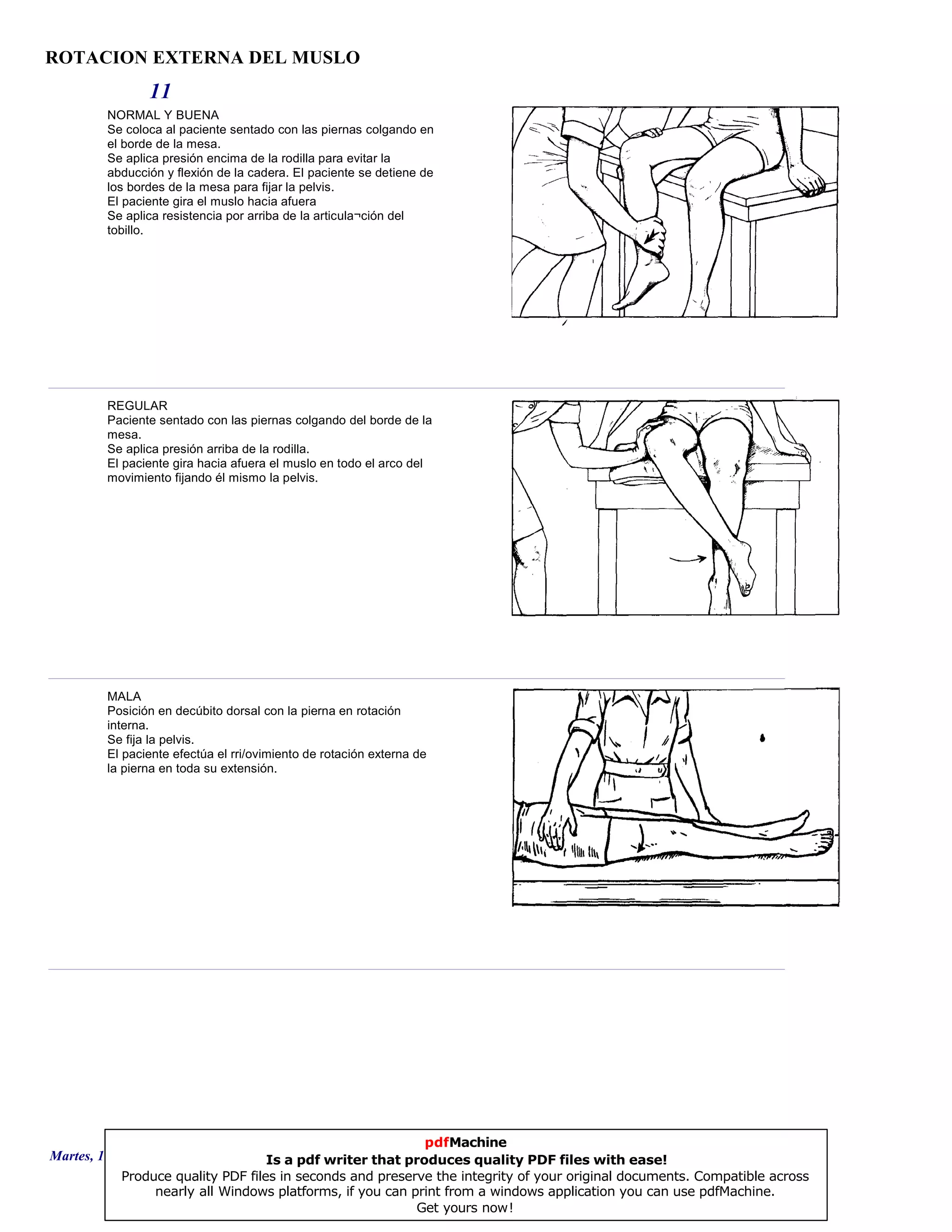 ROTACION EXTERNA DEL MUSLO

11

NORMAL Y BUENA
Se coloca al paciente sentado con las piernas colgando en el borde de la mesa.
Se aplica presión encima de la rodilla para evitar la abducción y flexión de la cadera. El paciente se detiene de los bordes de la mesa para fijar la pelvis.
El paciente gira el muslo hacia afuera
Se aplica resistencia por arriba de la articula¬ción del tobillo.

REGULAR
Paciente sentado con las piernas colgando del borde de la mesa.
Se aplica presión arriba de la rodilla.
El paciente gira hacia afuera el muslo en todo el arco del movimiento fijando él mismo la pelvis.

MALA
Posición en decúbito dorsal con la pierna en rotación interna.
Se fija la pelvis.
El paciente efectúa el rri/ovimiento de rotación externa de la pierna en toda su extensión.

Martes, 1

pdfMachine
Is a pdf writer that produces quality PDF files with ease!
Produce quality PDF files in seconds and preserve the integrity of your original documents. Compatible across nearly all Windows platforms, if you can print from a windows application you can use pdfMachine.
Get yours now!