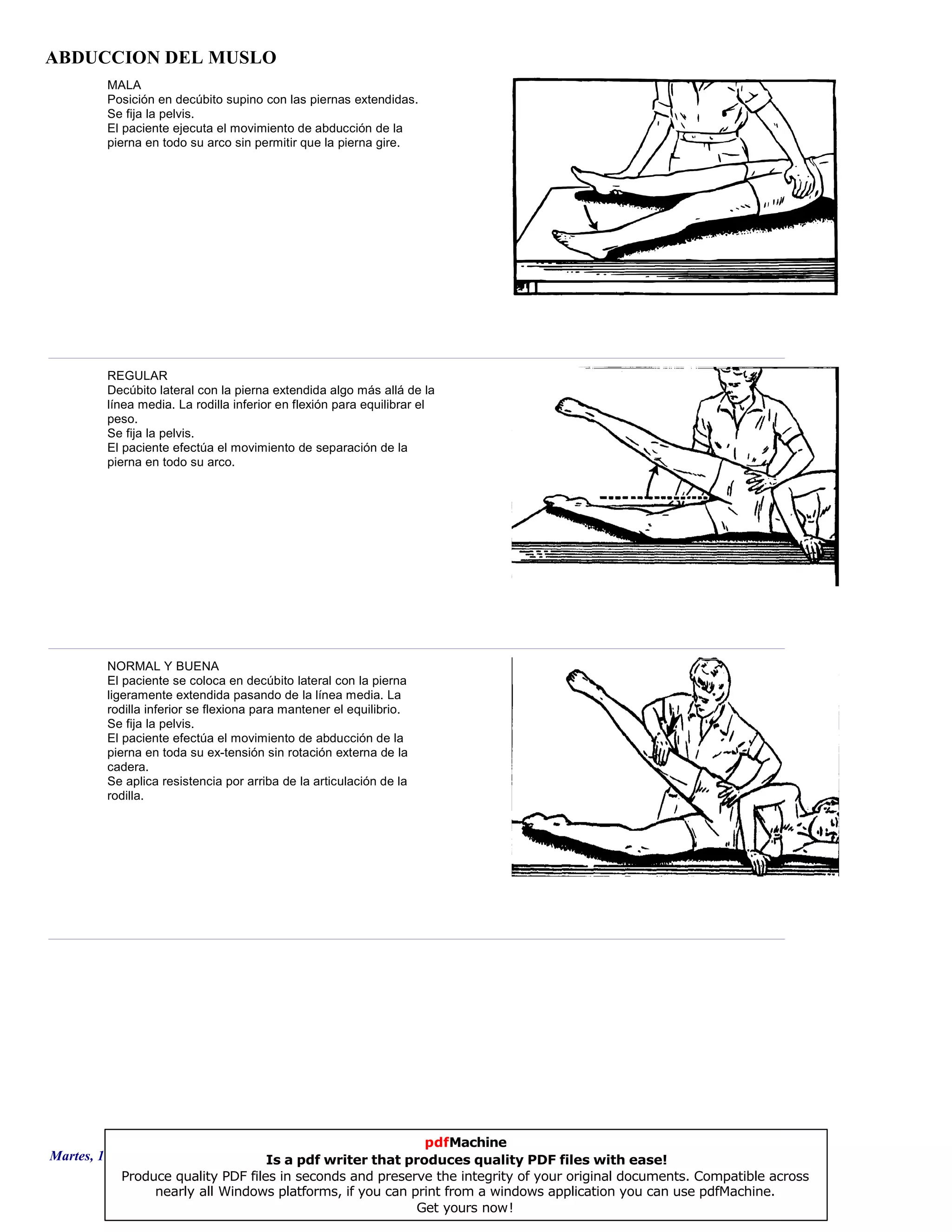 ABDUCCION DEL MUSLO

MALA
Posición en decúbito supino con las piernas extendidas.
Se fija la pelvis.
El paciente ejecuta el movimiento de abducción de la pierna en todo su arco sin permitir que la pierna gire.

REGULAR
Decúbito lateral con la pierna extendida algo más allá de la línea media. La rodilla inferior en flexión para equilibrar el peso.
Se fija la pelvis.
El paciente efectúa el movimiento de separación de la pierna en todo su arco.

NORMAL Y BUENA
El paciente se coloca en decúbito lateral con la pierna ligeramente extendida pasando de la línea media. La rodilla inferior se flexiona para mantener el equilibrio.
Se fija la pelvis.
El paciente efectúa el movimiento de abducción de la pierna en toda su ex-tensión sin rotación externa de la cadera.
Se aplica resistencia por arriba de la articulación de la rodilla.

Martes, 1

pdfMachine
Is a pdf writer that produces quality PDF files with ease!
Produce quality PDF files in seconds and preserve the integrity of your original documents. Compatible across nearly all Windows platforms, if you can print from a windows application you can use pdfMachine.
Get yours now!