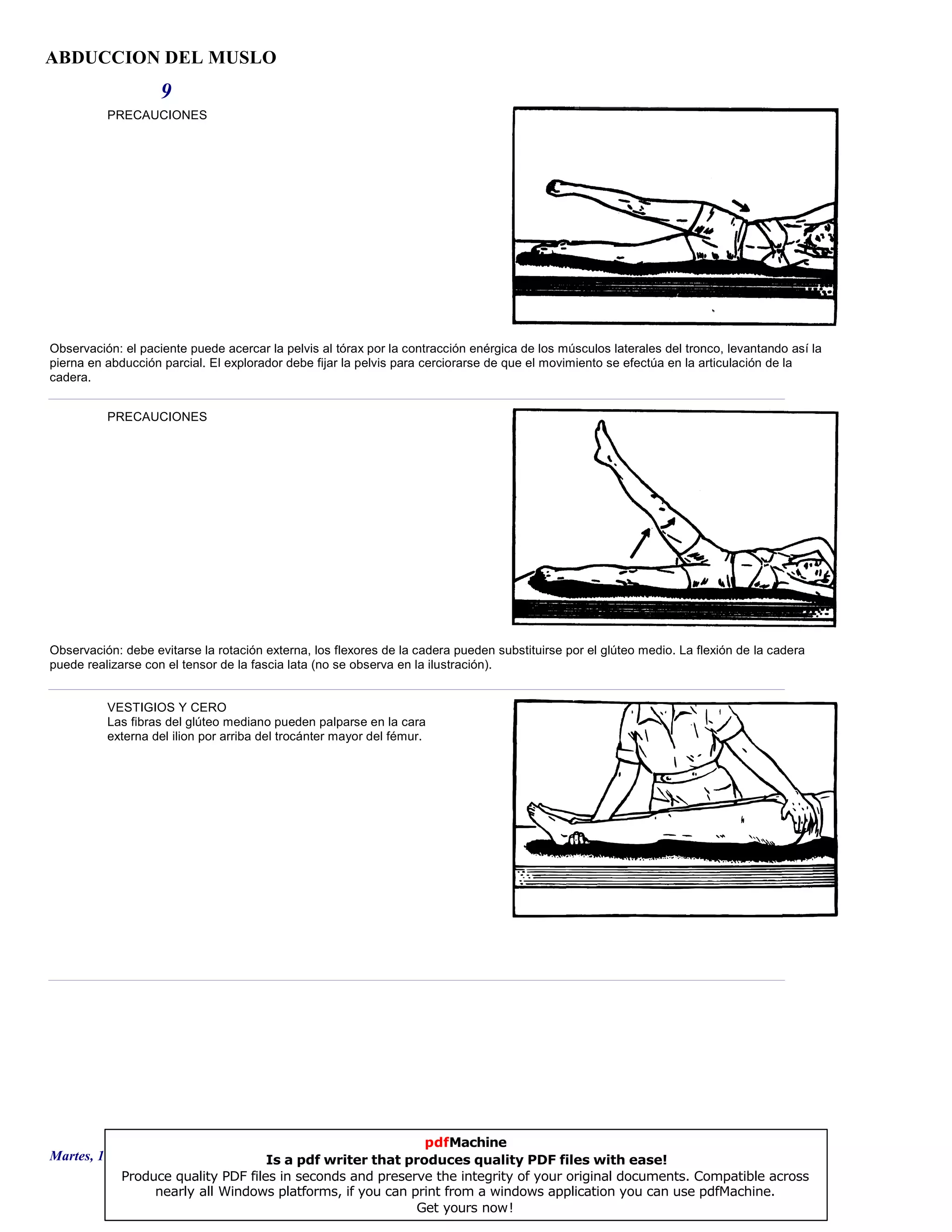 ABDUCCION DEL MUSLO

9

PRECAUCIONES

Observación: el paciente puede acercar la pelvis al tórax por la contracción enérgica de los músculos laterales del tronco, levantando así la pierna en abducción parcial. El explorador debe fijar la pelvis para cerciorarse de que el movimiento se efectúa en la articulación de la cadera.

PRECAUCIONES

Observación: debe evitarse la rotación externa, los flexores de la cadera pueden substituirse por el glúteo medio. La flexión de la cadera puede realizarse con el tensor de la fascia lata (no se observa en la ilustración).

VESTIGIOS Y CERO
Las fibras del glúteo mediano pueden palparse en la cara externa del ilion por arriba del trocánter mayor del fémur.

Martes, 1

pdfMachine
Is a pdf writer that produces quality PDF files with ease!
Produce quality PDF files in seconds and preserve the integrity of your original documents. Compatible across nearly all Windows platforms, if you can print from a windows application you can use pdfMachine.
Get yours now!