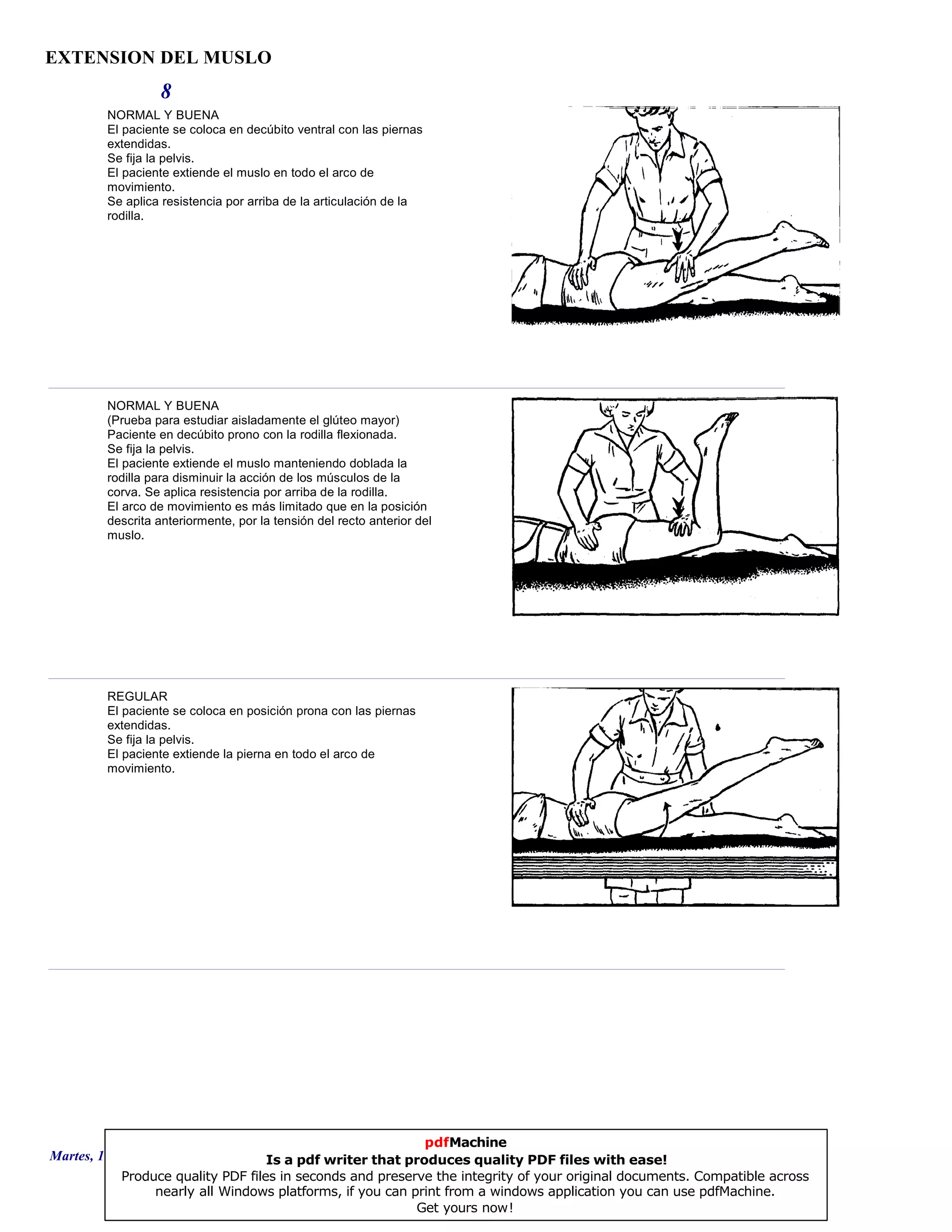 EXTENSION DEL MUSLO

8

NORMAL Y BUENA
El paciente se coloca en decúbito ventral con las piernas extendidas.
Se fija la pelvis.
El paciente extiende el muslo en todo el arco de movimiento.
Se aplica resistencia por arriba de la articulación de la rodilla.

NORMAL Y BUENA
(Prueba para estudiar aisladamente el glúteo mayor)
Paciente en decúbito prono con la rodilla flexionada.
Se fija la pelvis.
El paciente extiende el muslo manteniendo doblada la rodilla para disminuir la acción de los músculos de la corva. Se aplica resistencia por arriba de la rodilla.
El arco de movimiento es más limitado que en la posición descrita anteriormente, por la tensión del recto anterior del muslo.

REGULAR
El paciente se coloca en posición prona con las piernas extendidas.
Se fija la pelvis.
El paciente extiende la pierna en todo el arco de movimiento.

Martes, 1

pdfMachine
Is a pdf writer that produces quality PDF files with ease!
Produce quality PDF files in seconds and preserve the integrity of your original documents. Compatible across nearly all Windows platforms, if you can print from a windows application you can use pdfMachine.
Get yours now!