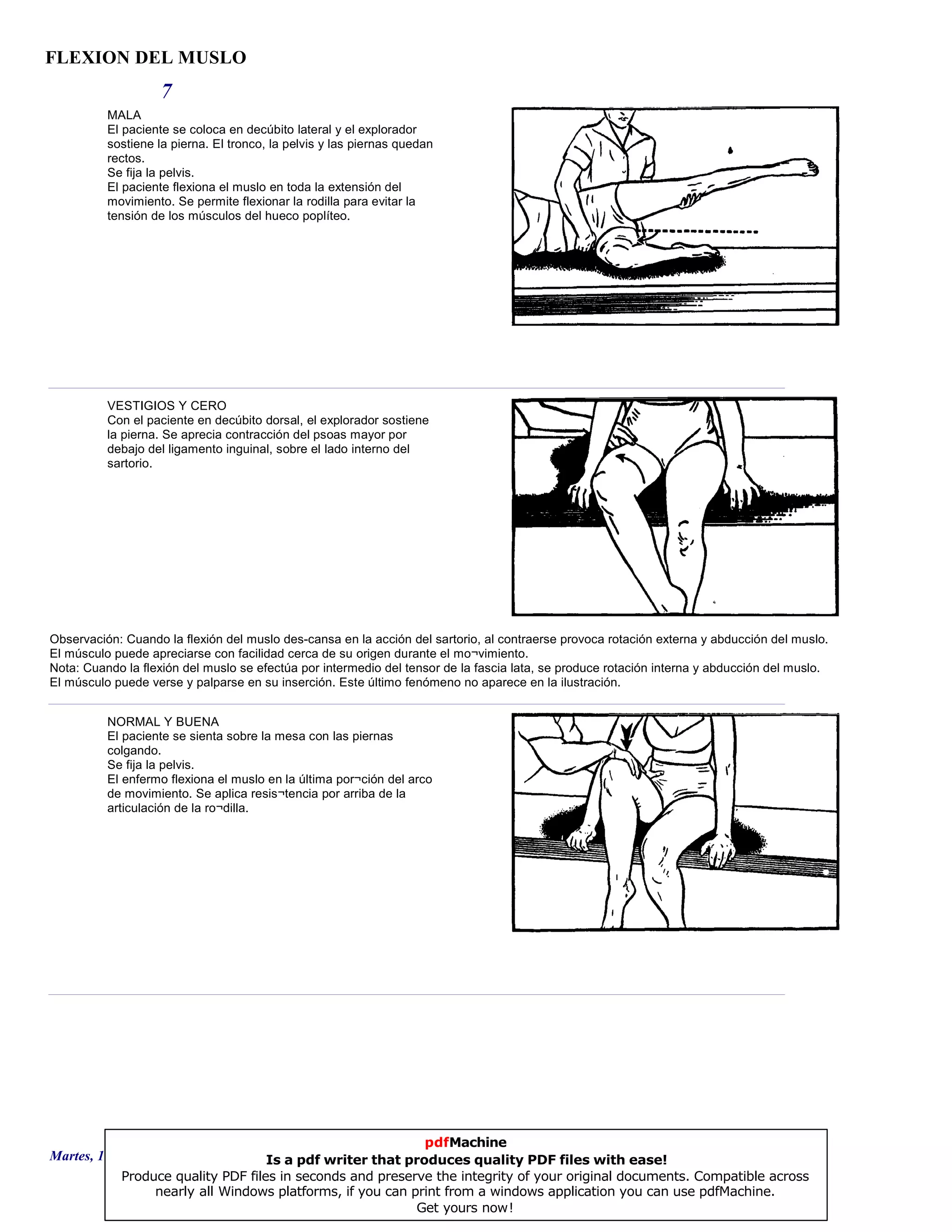 FLEXION DEL MUSLO

7

MALA
El paciente se coloca en decúbito lateral y el explorador sostiene la pierna. El tronco, la pelvis y las piernas quedan rectos.
Se fija la pelvis.
El paciente flexiona el muslo en toda la extensión del movimiento. Se permite flexionar la rodilla para evitar la tensión de los músculos del hueco poplíteo.

VESTIGIOS Y CERO
Con el paciente en decúbito dorsal, el explorador sostiene la pierna. Se aprecia contracción del psoas mayor por debajo del ligamento inguinal, sobre el lado interno del sartorio.

Observación: Cuando la flexión del muslo des-cansa en la acción del sartorio, al contraerse provoca rotación externa y abducción del muslo. El músculo puede apreciarse con facilidad cerca de su origen durante el mo¬vimiento.
Nota: Cuando la flexión del muslo se efectúa por intermedio del tensor de la fascia lata, se produce rotación interna y abducción del muslo. El músculo puede verse y palparse en su inserción. Este último fenómeno no aparece en la ilustración.

NORMAL Y BUENA
El paciente se sienta sobre la mesa con las piernas colgando.
Se fija la pelvis.
El enfermo flexiona el muslo en la última por¬ción del arco de movimiento. Se aplica resis¬tencia por arriba de la articulación de la ro¬dilla.

Martes, 1

pdfMachine
Is a pdf writer that produces quality PDF files with ease!
Produce quality PDF files in seconds and preserve the integrity of your original documents. Compatible across nearly all Windows platforms, if you can print from a windows application you can use pdfMachine.
Get yours now!