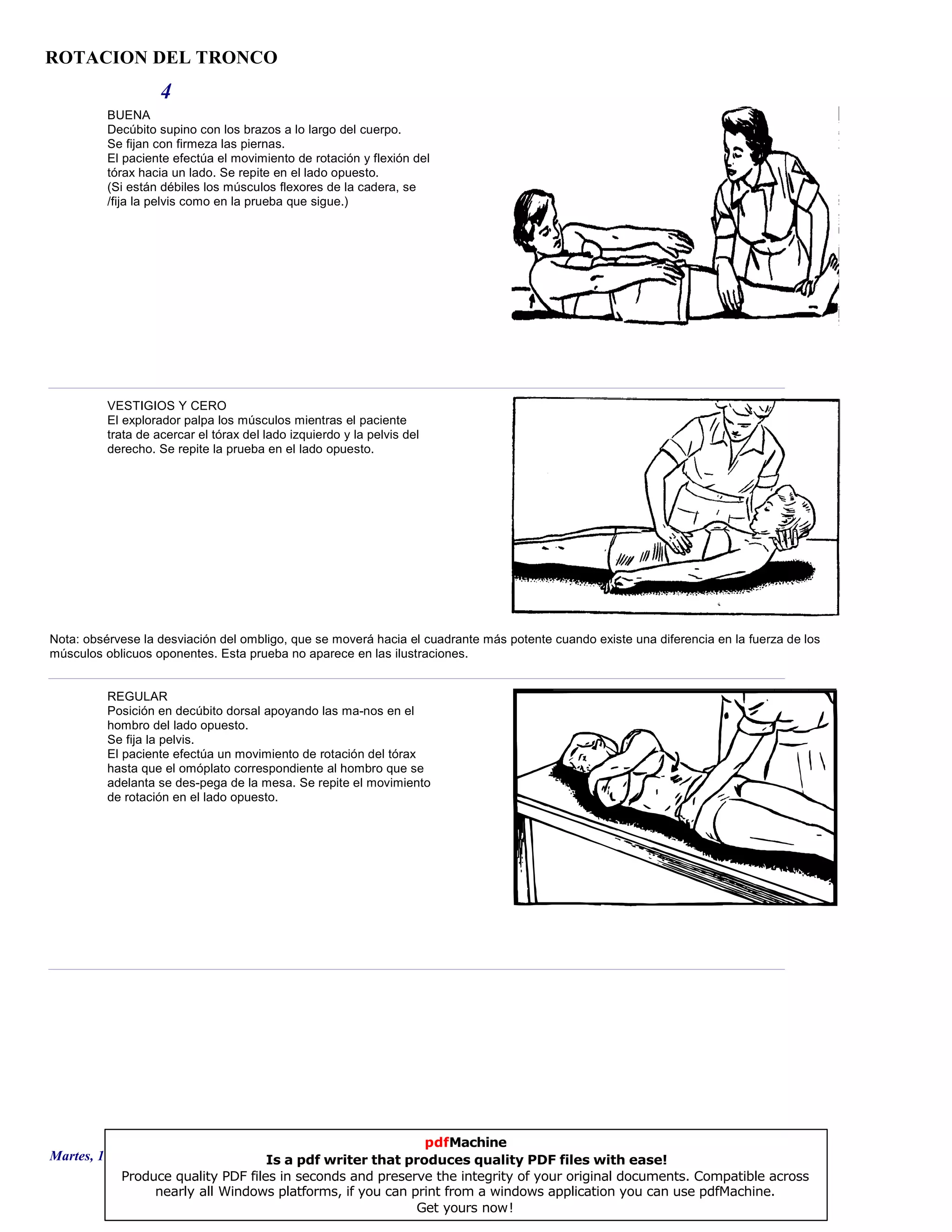 ROTACION DEL TRONCO

4

BUENA
Decúbito supino con los brazos a lo largo del cuerpo.
Se fijan con firmeza las piernas.
El paciente efectúa el movimiento de rotación y flexión del tórax hacia un lado. Se repite en el lado opuesto.
(Si están débiles los músculos flexores de la cadera, se /fija la pelvis como en la prueba que sigue.)

VESTIGIOS Y CERO
El explorador palpa los músculos mientras el paciente trata de acercar el tórax del lado izquierdo y la pelvis del derecho. Se repite la prueba en el lado opuesto.

Nota: obsérvese la desviación del ombligo, que se moverá hacia el cuadrante más potente cuando existe una diferencia en la fuerza de los músculos oblicuos oponentes. Esta prueba no aparece en las ilustraciones.

REGULAR
Posición en decúbito dorsal apoyando las ma-nos en el hombro del lado opuesto.
Se fija la pelvis.
El paciente efectúa un movimiento de rotación del tórax hasta que el omóplato correspondiente al hombro que se adelanta se des-pega de la mesa. Se repite el movimiento de rotación en el lado opuesto.

Martes, 1

pdfMachine
Is a pdf writer that produces quality PDF files with ease!
Produce quality PDF files in seconds and preserve the integrity of your original documents. Compatible across nearly all Windows platforms, if you can print from a windows application you can use pdfMachine.
Get yours now!