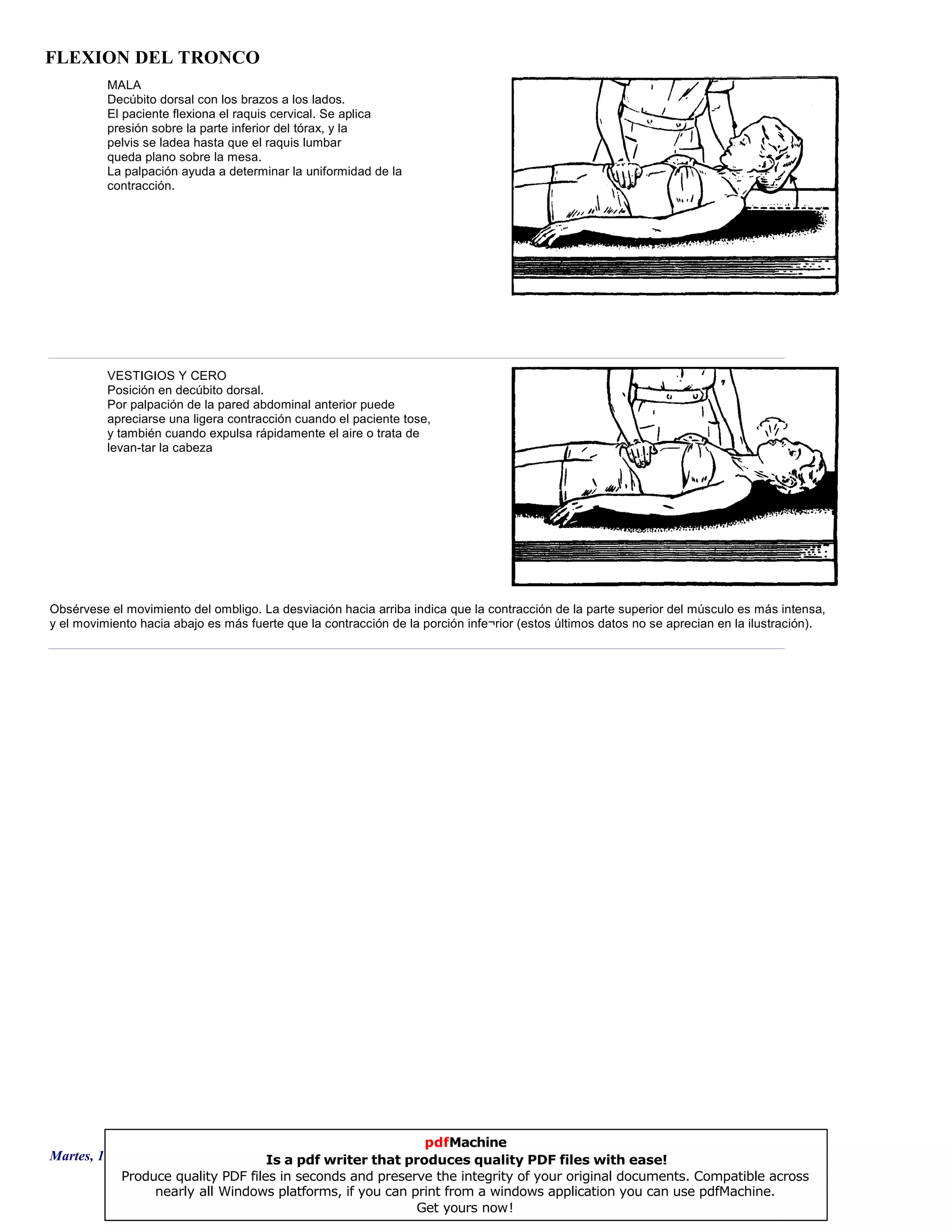 FLEXION DEL TRONCO

MALA
Decúbito dorsal con los brazos a los lados.
El paciente flexiona el raquis cervical. Se aplica presión sobre la parte inferior del tórax, y la pelvis se ladea hasta que el raquis lumbar queda plano sobre la mesa.
La palpación ayuda a determinar la uniformidad de la contracción.

VESTIGIOS Y CERO
Posición en decúbito dorsal.
Por palpación de la pared abdominal anterior puede apreciarse una ligera contracción cuando el paciente tose, y también cuando expulsa rápidamente el aire o trata de levan-tar la cabeza

Obsérvese el movimiento del ombligo. La desviación hacia arriba indica que la contracción de la parte superior del músculo es más intensa, y el movimiento hacia abajo es más fuerte que la contracción de la porción infe¬rior (estos últimos datos no se aprecian en la ilustración).

Martes, 1

pdfMachine
Is a pdf writer that produces quality PDF files with ease!
Produce quality PDF files in seconds and preserve the integrity of your original documents. Compatible across nearly all Windows platforms, if you can print from a windows application you can use pdfMachine.
Get yours now!