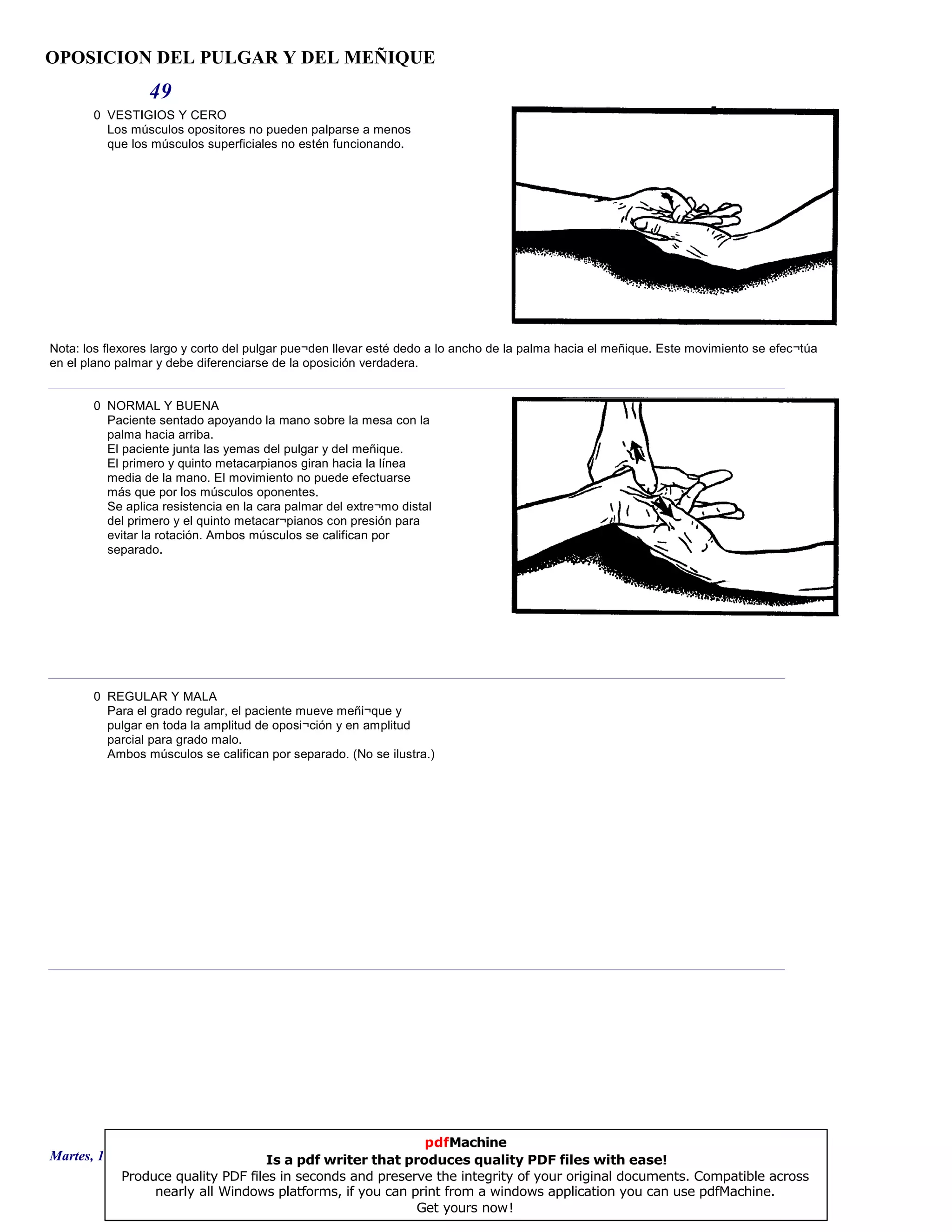 OPOSICION DEL PULGAR Y DEL MEÑIQUE

49

0 VESTIGIOS Y CERO
Los músculos opositores no pueden palparse a menos que los músculos superficiales no estén funcionando.

Nota: los flexores largo y corto del pulgar pue¬den llevar esté dedo a lo ancho de la palma hacia el meñique. Este movimiento se efec¬túa en el plano palmar y debe diferenciarse de la oposición verdadera.

0 NORMAL Y BUENA
Paciente sentado apoyando la mano sobre la mesa con la palma hacia arriba.
El paciente junta las yemas del pulgar y del meñique.
El primero y quinto metacarpianos giran hacia la línea media de la mano. El movimiento no puede efectuarse más que por los músculos oponentes.
Se aplica resistencia en la cara palmar del extre¬mo distal del primero y el quinto metacar¬pianos con presión para evitar la rotación. Ambos músculos se califican por separado.

0 REGULAR Y MALA
Para el grado regular, el paciente mueve meñi¬que y pulgar en toda la amplitud de oposi¬ción y en amplitud parcial para grado malo.
Ambos músculos se califican por separado. (No se ilustra.)

Martes, 1

pdfMachine
Is a pdf writer that produces quality PDF files with ease!
Produce quality PDF files in seconds and preserve the integrity of your original documents. Compatible across nearly all Windows platforms, if you can print from a windows application you can use pdfMachine.
Get yours now!