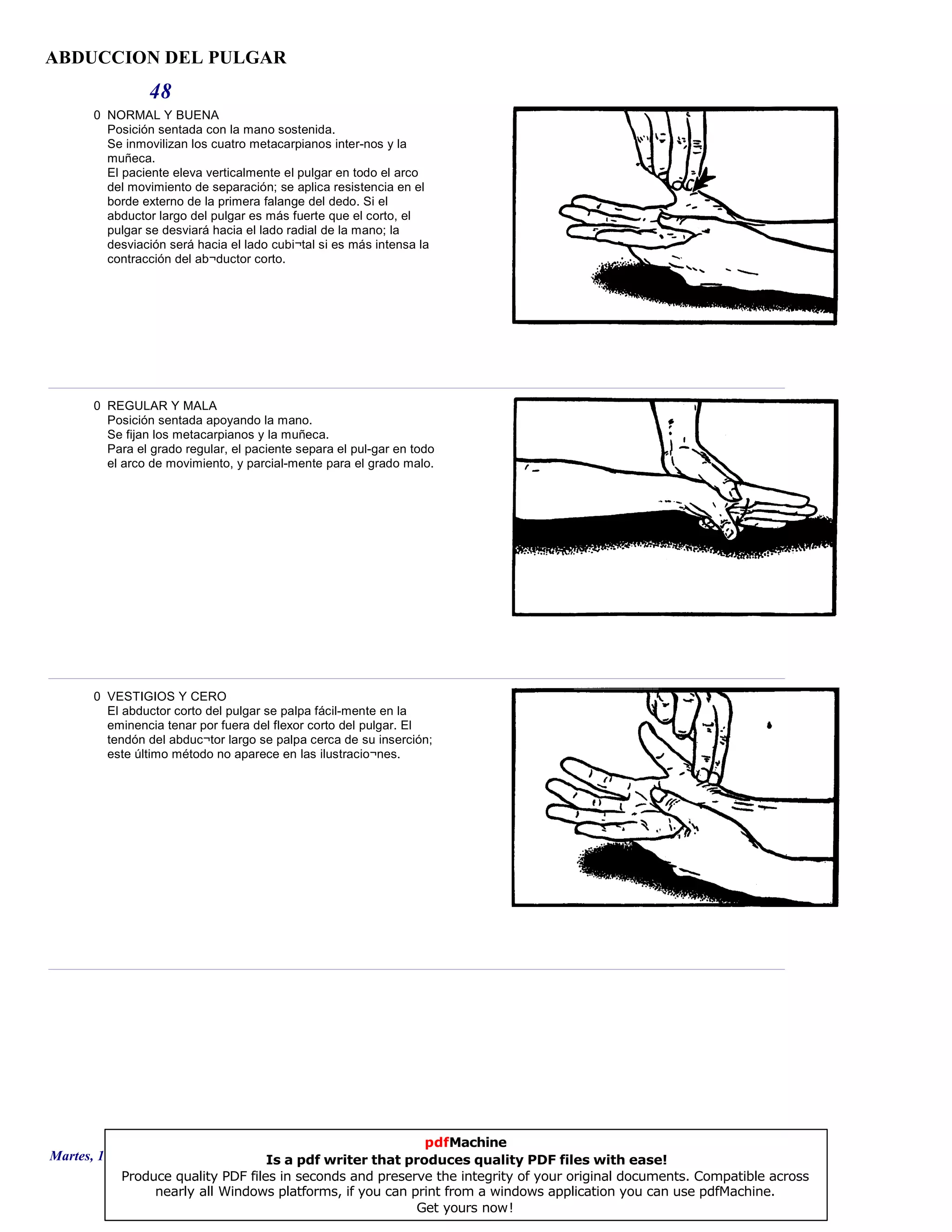 ABDUCCION DEL PULGAR

48

0 NORMAL Y BUENA
Posición sentada con la mano sostenida.
Se inmovilizan los cuatro metacarpianos inter-nos y la muñeca.
El paciente eleva verticalmente el pulgar en todo el arco del movimiento de separación; se aplica resistencia en el borde externo de la primera falange del dedo. Si el abductor largo del pulgar es más fuerte que el corto, el pulgar se desviará hacia el lado radial de la mano; la desviación será hacia el lado cubi¬tal si es más intensa la contracción del ab¬ductor corto.

0 REGULAR Y MALA
Posición sentada apoyando la mano.
Se fijan los metacarpianos y la muñeca.
Para el grado regular, el paciente separa el pul-gar en todo el arco de movimiento, y parcial-mente para el grado malo.

0 VESTIGIOS Y CERO
El abductor corto del pulgar se palpa fácil-mente en la eminencia tenar por fuera del flexor corto del pulgar. El tendón del abduc¬tor largo se palpa cerca de su inserción; este último método no aparece en las ilustracio¬nes.

Martes, 1

pdfMachine
Is a pdf writer that produces quality PDF files with ease!
Produce quality PDF files in seconds and preserve the integrity of your original documents. Compatible across nearly all Windows platforms, if you can print from a windows application you can use pdfMachine.
Get yours now!