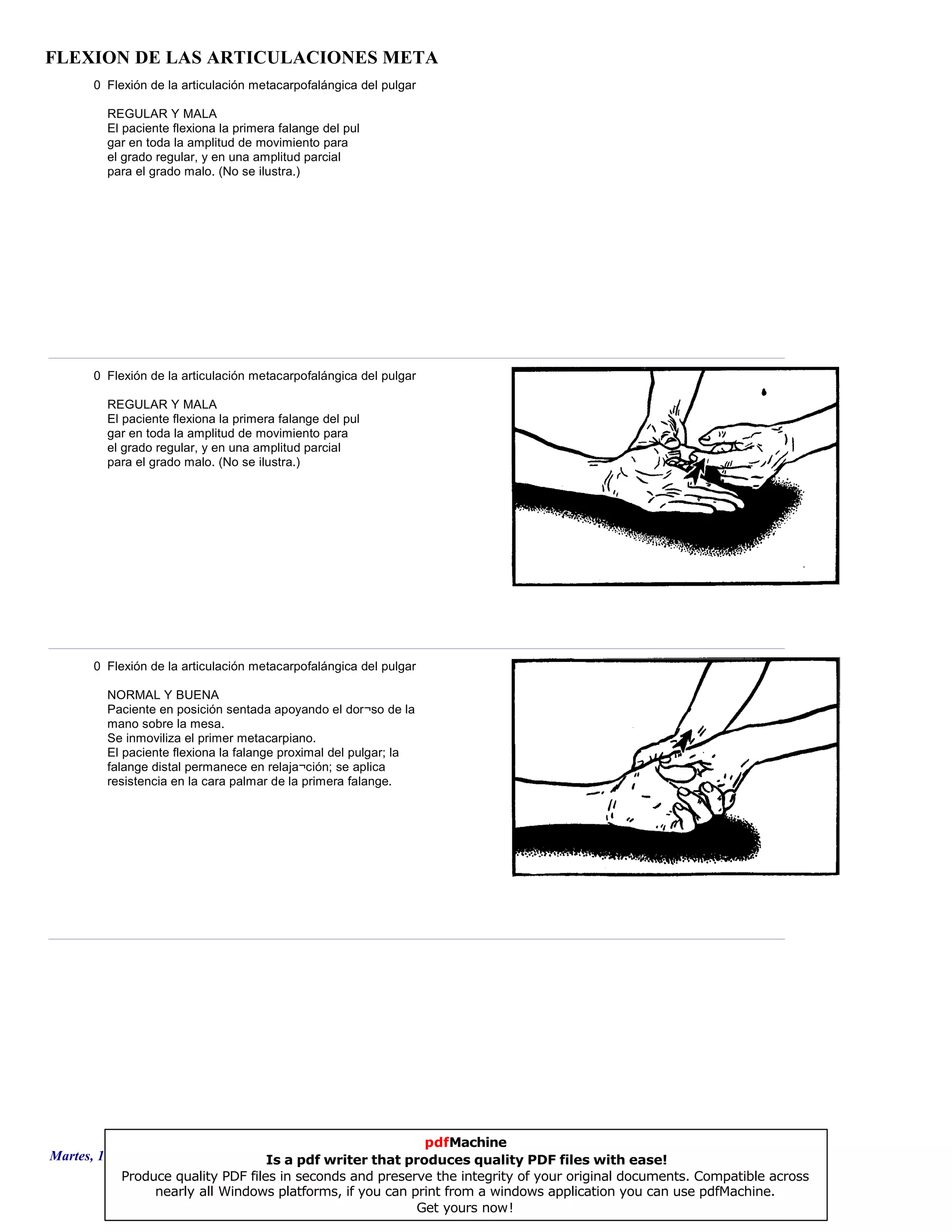 FLEXION DE LAS ARTICULACIONES META

0 Flexión de la articulación metacarpofalángica del pulgar

REGULAR Y MALA
El paciente flexiona la primera falange del pul gar en toda la amplitud de movimiento para el grado regular, y en una amplitud parcial para el grado malo. (No se ilustra.)

0 Flexión de la articulación metacarpofalángica del pulgar

REGULAR Y MALA
El paciente flexiona la primera falange del pul gar en toda la amplitud de movimiento para el grado regular, y en una amplitud parcial para el grado malo. (No se ilustra.)

0 Flexión de la articulación metacarpofalángica del pulgar

NORMAL Y BUENA
Paciente en posición sentada apoyando el dor¬so de la mano sobre la mesa.
Se inmoviliza el primer metacarpiano.
El paciente flexiona la falange proximal del pulgar; la falange distal permanece en relaja¬ción; se aplica resistencia en la cara palmar de la primera falange.

Martes, 1

pdfMachine
Is a pdf writer that produces quality PDF files with ease!
Produce quality PDF files in seconds and preserve the integrity of your original documents. Compatible across nearly all Windows platforms, if you can print from a windows application you can use pdfMachine.
Get yours now!