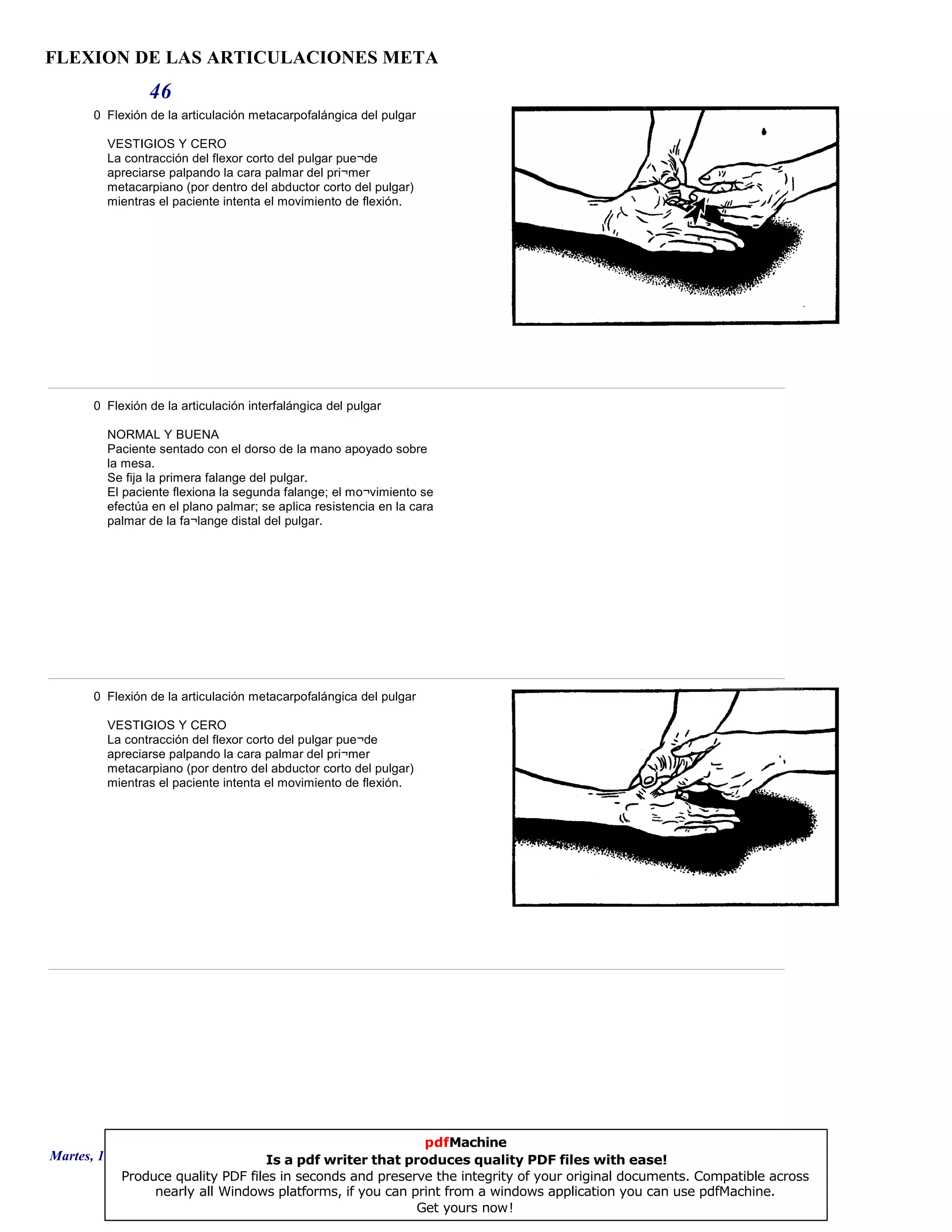 FLEXION DE LAS ARTICULACIONES META

46

0 Flexión de la articulación metacarpofalángica del pulgar

VESTIGIOS Y CERO
La contracción del flexor corto del pulgar pue¬de apreciarse palpando la cara palmar del pri¬mer metacarpiano (por dentro del abductor corto del pulgar) mientras el paciente intenta el movimiento de flexión.

0 Flexión de la articulación interfalángica del pulgar

NORMAL Y BUENA
Paciente sentado con el dorso de la mano apoyado sobre la mesa.
Se fija la primera falange del pulgar.
El paciente flexiona la segunda falange; el mo¬vimiento se efectúa en el plano palmar; se aplica resistencia en la cara palmar de la fa¬lange distal del pulgar.

0 Flexión de la articulación metacarpofalángica del pulgar

VESTIGIOS Y CERO
La contracción del flexor corto del pulgar pue¬de apreciarse palpando la cara palmar del pri¬mer metacarpiano (por dentro del abductor corto del pulgar) mientras el paciente intenta el movimiento de flexión.

Martes, 1

pdfMachine
Is a pdf writer that produces quality PDF files with ease!
Produce quality PDF files in seconds and preserve the integrity of your original documents. Compatible across nearly all Windows platforms, if you can print from a windows application you can use pdfMachine.
Get yours now!