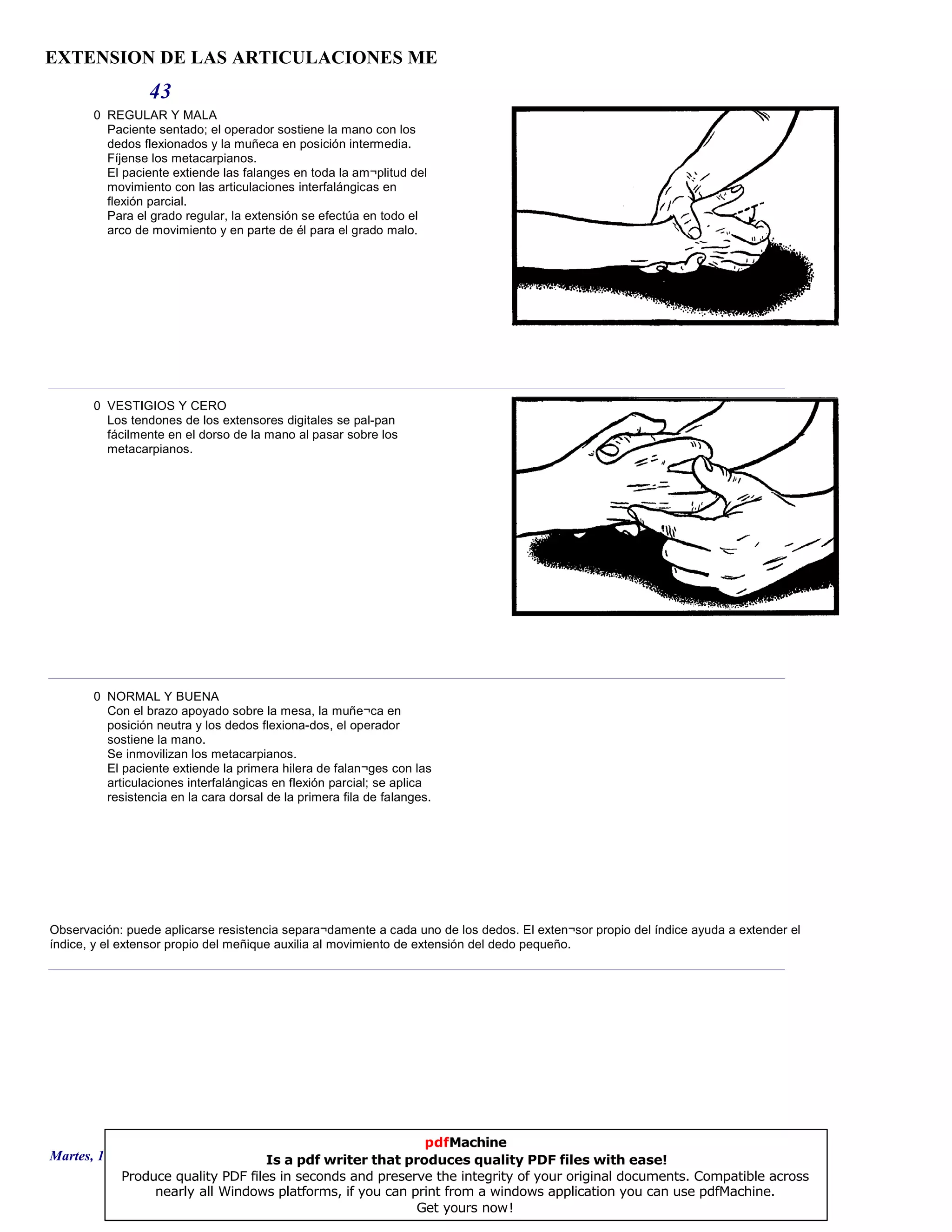 EXTENSION DE LAS ARTICULACIONES ME

43

0 REGULAR Y MALA
Paciente sentado; el operador sostiene la mano con los dedos flexionados y la muñeca en posición intermedia.
Fíjense los metacarpianos.
El paciente extiende las falanges en toda la am¬plitud del movimiento con las articulaciones interfalángicas en flexión parcial.
Para el grado regular, la extensión se efectúa en todo el arco de movimiento y en parte de él para el grado malo.

0 VESTIGIOS Y CERO
Los tendones de los extensores digitales se pal-pan fácilmente en el dorso de la mano al pasar sobre los metacarpianos.

0 NORMAL Y BUENA
Con el brazo apoyado sobre la mesa, la muñe¬ca en posición neutra y los dedos flexiona-dos, el operador sostiene la mano.
Se inmovilizan los metacarpianos.
El paciente extiende la primera hilera de falan¬ges con las articulaciones interfalángicas en flexión parcial; se aplica resistencia en la cara dorsal de la primera fila de falanges.

Observación: puede aplicarse resistencia separa¬damente a cada uno de los dedos. El exten¬sor propio del índice ayuda a extender el índice, y el extensor propio del meñique auxilia al movimiento de extensión del dedo pequeño.

Martes, 1

pdfMachine
Is a pdf writer that produces quality PDF files with ease!
Produce quality PDF files in seconds and preserve the integrity of your original documents. Compatible across nearly all Windows platforms, if you can print from a windows application you can use pdfMachine.
Get yours now!