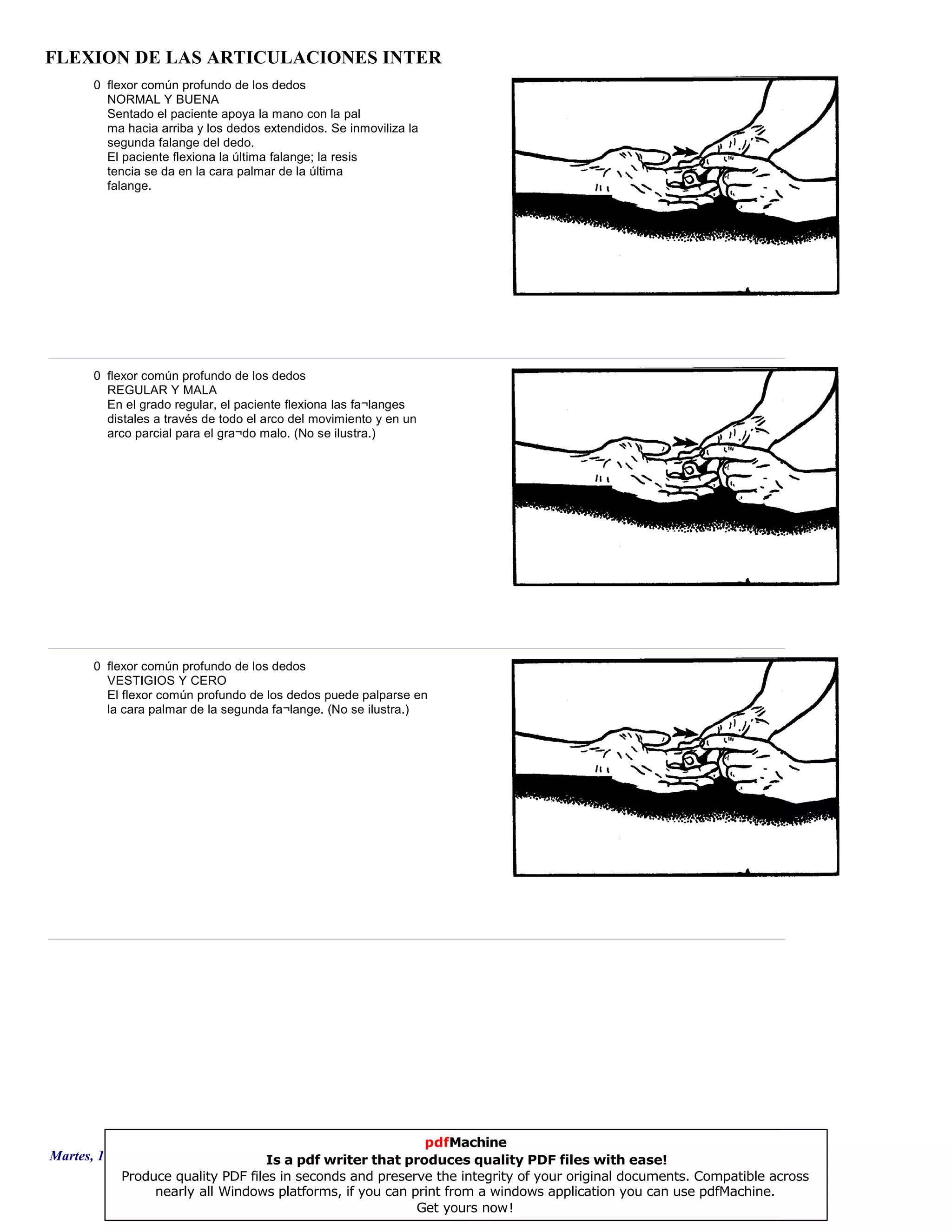 FLEXION DE LAS ARTICULACIONES INTER

0 flexor común profundo de los dedos
NORMAL Y BUENA
Sentado el paciente apoya la mano con la pal ma hacia arriba y los dedos extendidos. Se inmoviliza la segunda falange del dedo.
El paciente flexiona la última falange; la resis tencia se da en la cara palmar de la última falange.

0 flexor común profundo de los dedos
REGULAR Y MALA
En el grado regular, el paciente flexiona las fa¬langes distales a través de todo el arco del movimiento y en un arco parcial para el gra¬do malo. (No se ilustra.)

0 flexor común profundo de los dedos
VESTIGIOS Y CERO
El flexor común profundo de los dedos puede palparse en la cara palmar de la segunda fa¬lange. (No se ilustra.)

Martes, 1

pdfMachine
Is a pdf writer that produces quality PDF files with ease!
Produce quality PDF files in seconds and preserve the integrity of your original documents. Compatible across nearly all Windows platforms, if you can print from a windows application you can use pdfMachine.
Get yours now!